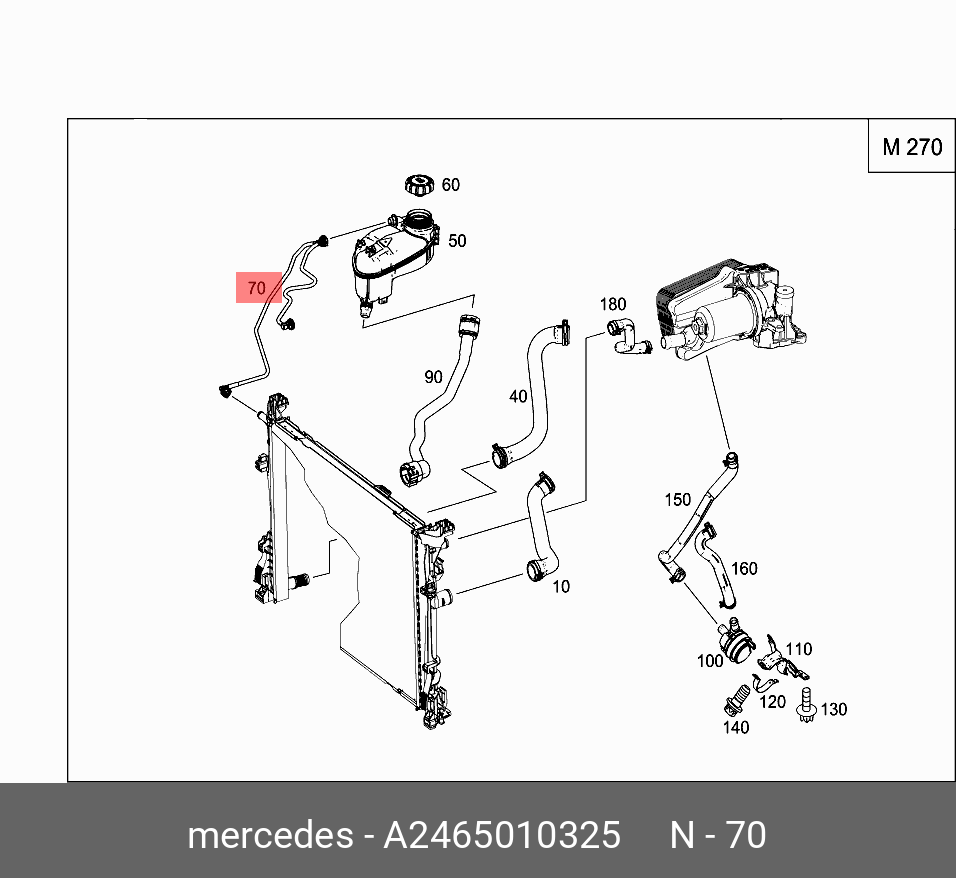 M 270

60
50
70
180
90
40
150
160
10
110
100
120
130
140

mercedes - A2465010325 N - 70