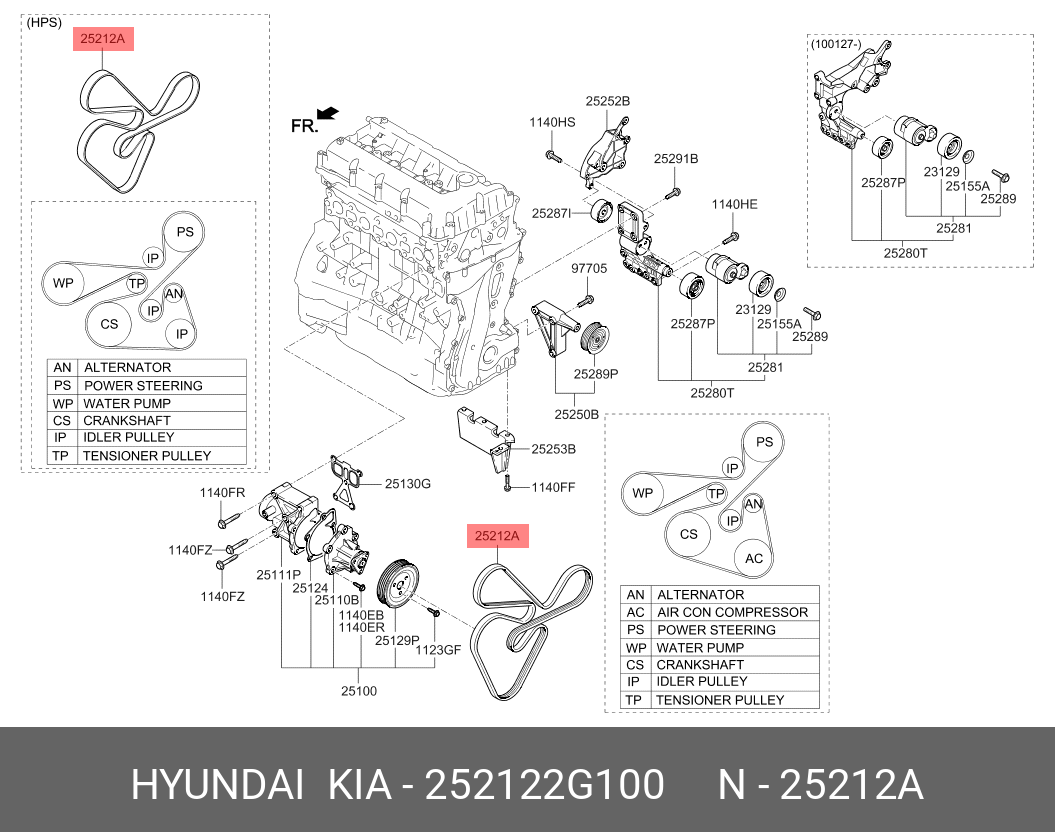 (HPS)
25212A

PS
IP
WP
TP
AN
IP
CS
IP

| AN | ALTERNATOR |
|---|---|
| PS | POWER STEERING |
| WP | WATER PUMP |
| CS | CRANKSHAFT |
| IP | IDLER PULLEY |
| TP | TENSIONER PULLEY |

FR.

1140HS
25252B
25291B
25287I
1140HE
97705
25287P
23129
25155A
25289
25281
25280T
25289P
25250B
25253B
1140FF

(100127-)
25287P
23129
25155A
25289
25281
25280T

25130G
1140FR
1140FZ
1140FZ
25111P
25124
25110B
1140EB
1140ER
25129P
1123GF
25100
25212A

PS
IP
WP
TP
AN
IP
CS
AC

| AN | ALTERNATOR |
|---|---|
| AC | AIR CON COMPRESSOR |
| PS | POWER STEERING |
| WP | WATER PUMP |
| CS | CRANKSHAFT |
| IP | IDLER PULLEY |
| TP | TENSIONER PULLEY |

HYUNDAI KIA - 252122G100 N - 25212A