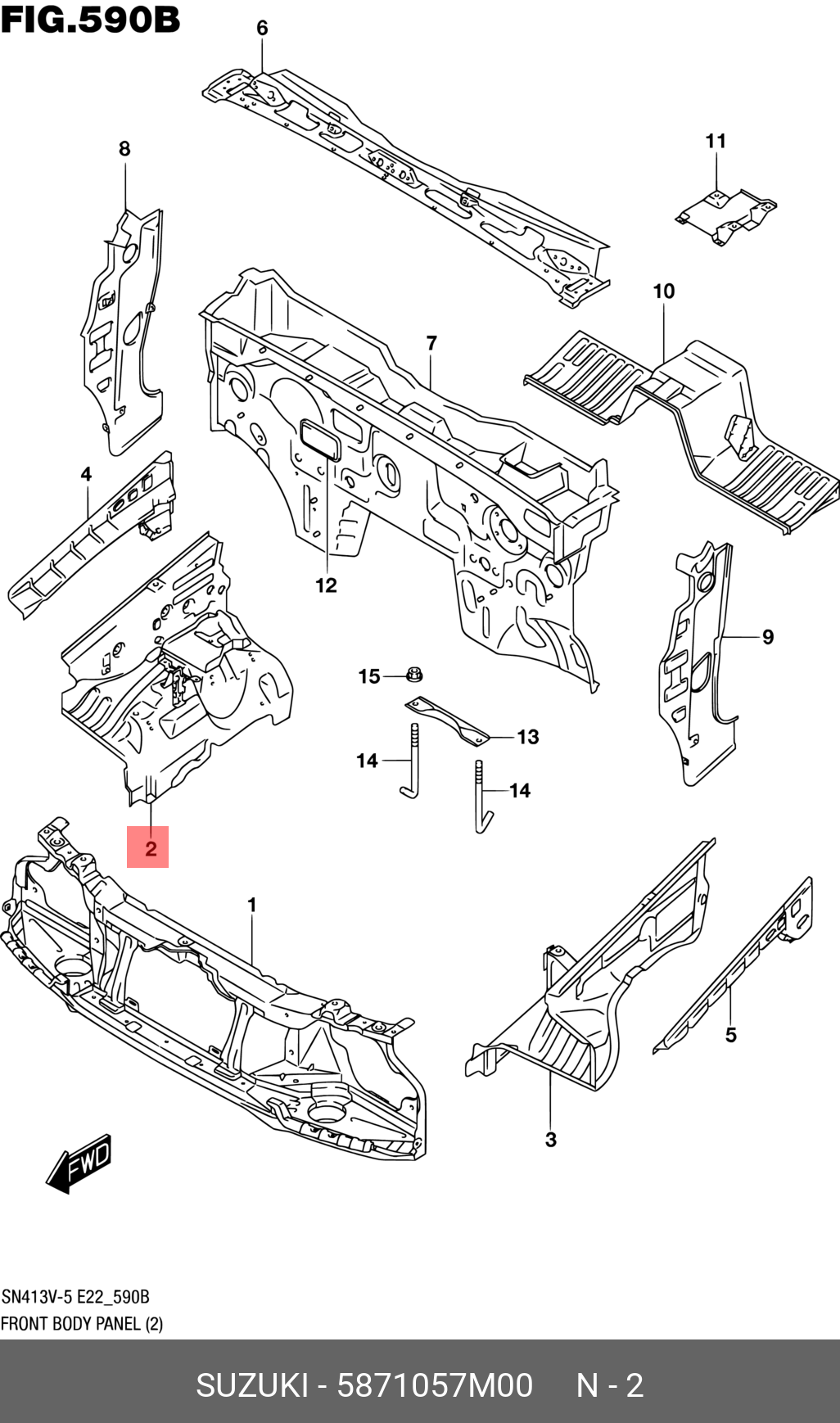 FIG.590B

6

8

11

10

7

4

12

9

15

13

14

14

2

1

5

3

FWD

SN413V-5 E22_590B
FRONT BODY PANEL (2)

SUZUKI - 5871057M00 N - 2