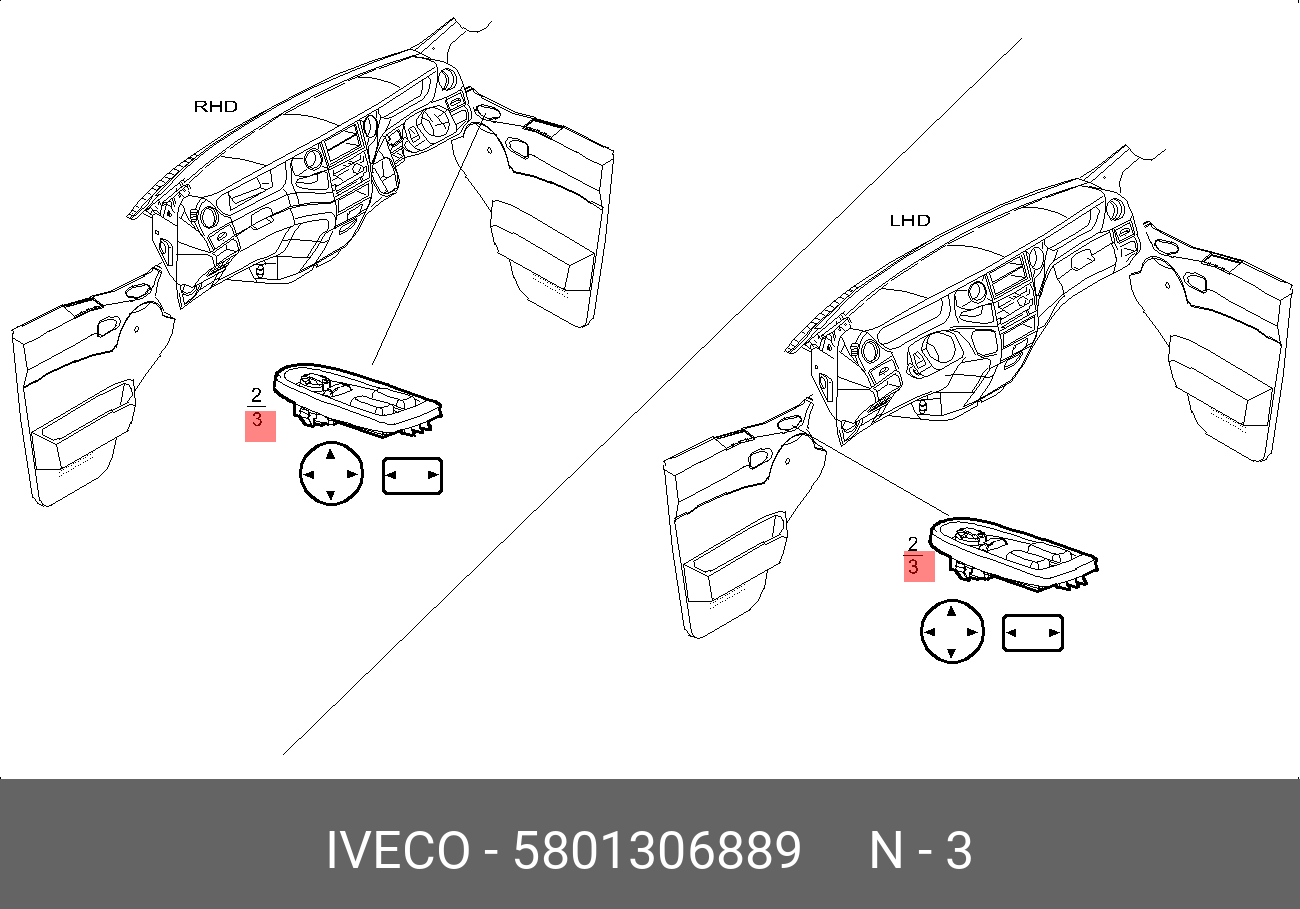 RHD

2
3

LHD

2
3

IVECO - 5801306889 N - 3