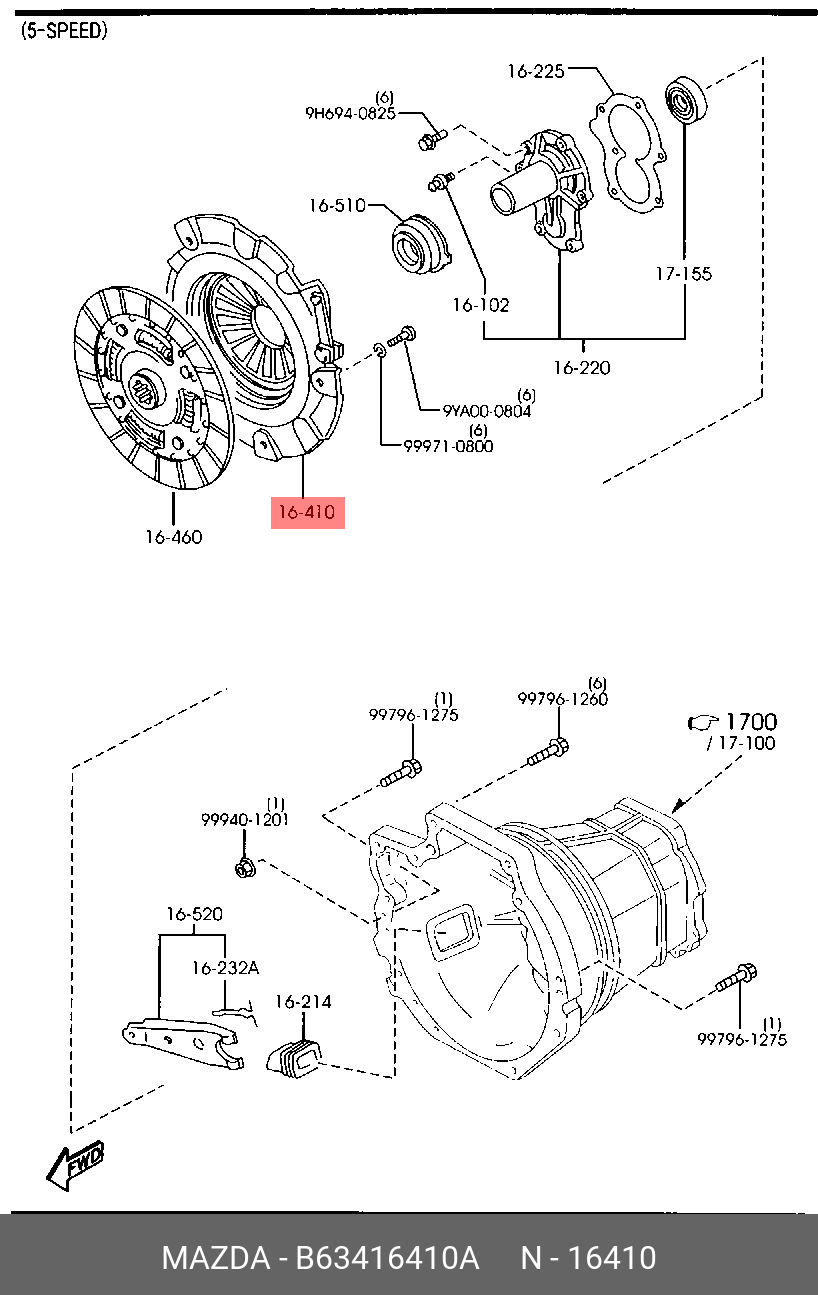 (5-SPEED)

16-225
(6)
9H694-0825
16-510
17-155
16-102
16-220
(6)
9YA00-0804
(6)
99971-0800
16-410
16-460

(1)
99796-1275
(6)
99796-1260
1700
/ 17-100
(1)
99940-1201
16-520
16-232A
16-214
(1)
99796-1275
FWD

MAZDA - B63416410A N - 16410