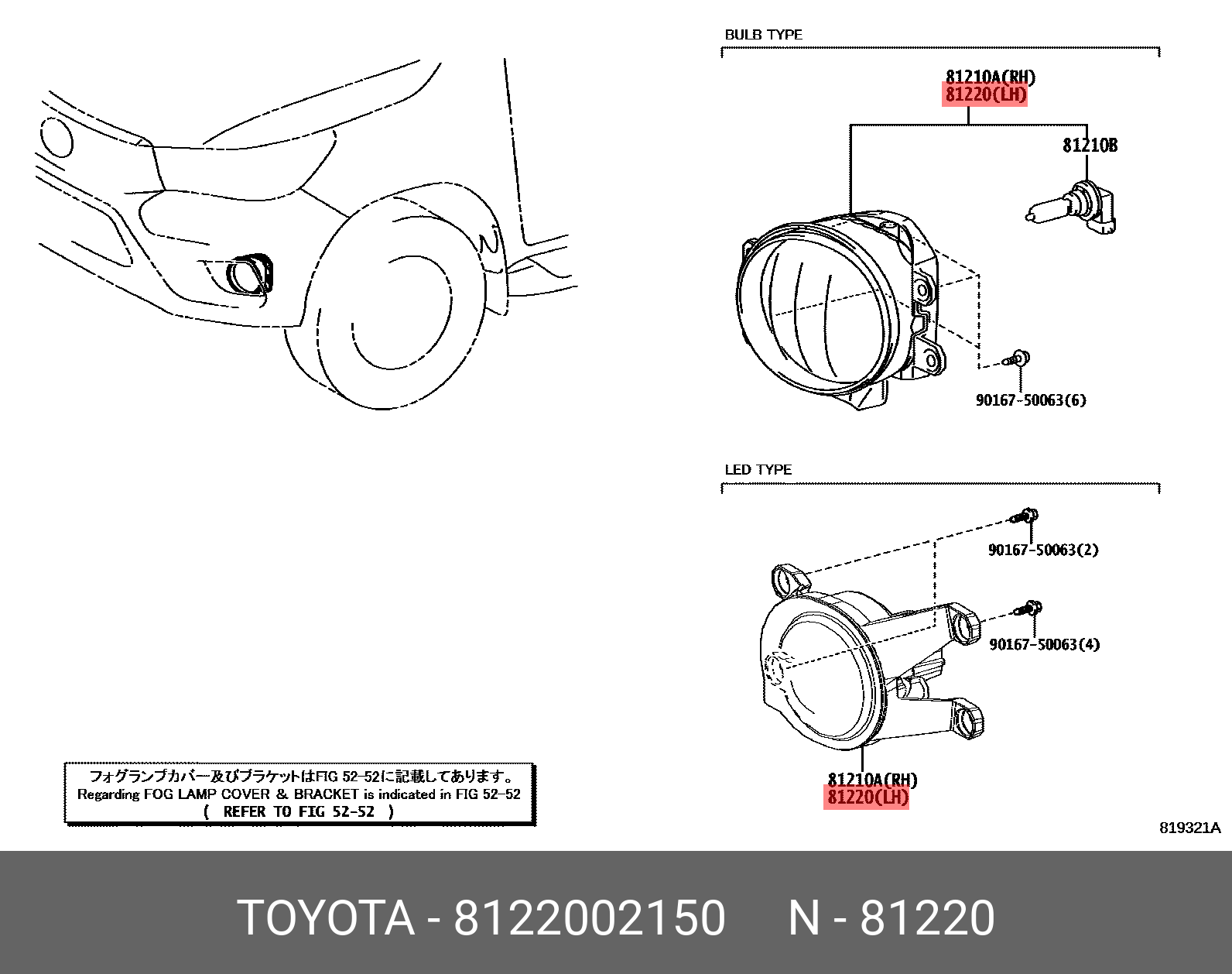 BULB TYPE

81210A(RH)
81220(LH)

81210B

90167-50063(6)

LED TYPE

90167-50063(2)

90167-50063(4)

81210A(RH)
81220(LH)

フォグランプカバー及びブラケットはFIG 52-52に記載してあります。
Regarding FOG LAMP COVER & BRACKET is indicated in FIG 52-52
( REFER TO FIG 52-52 )

819321A

TOYOTA - 8122002150 N - 81220