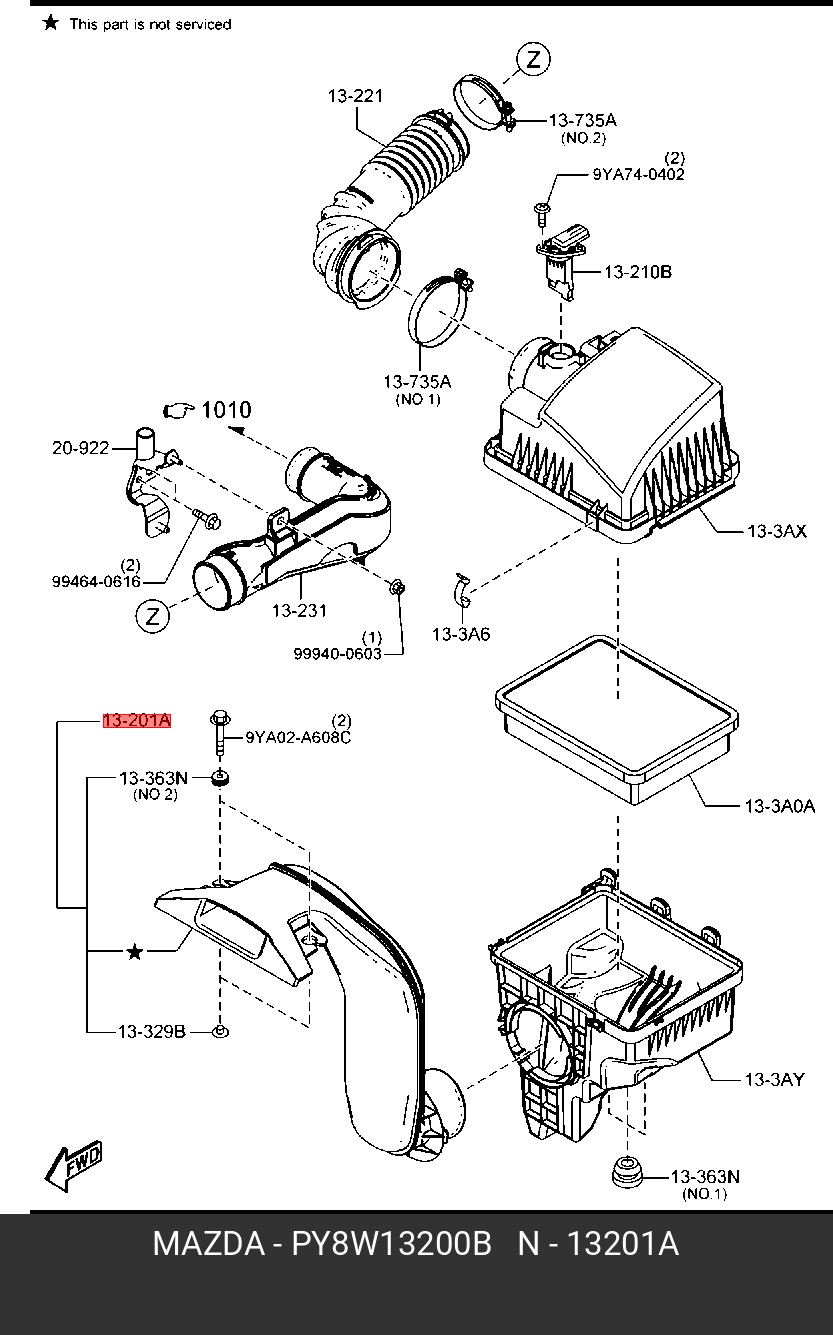 ★ This part is not serviced

Z

13-221

13-735A
(NO.2)

(2)
9YA74-0402

13-210B

13-735A
(NO 1)

1010

20-922

(2)
99464-0616

Z

13-231

(1)
99940-0603

13-3A6

13-3AX

13-201A

(2)
9YA02-A608C

13-363N
(NO 2)

★

13-329B

13-3A0A

13-3AY

13-363N
(NO.1)

FWD

MAZDA - PY8W13200B N - 13201A