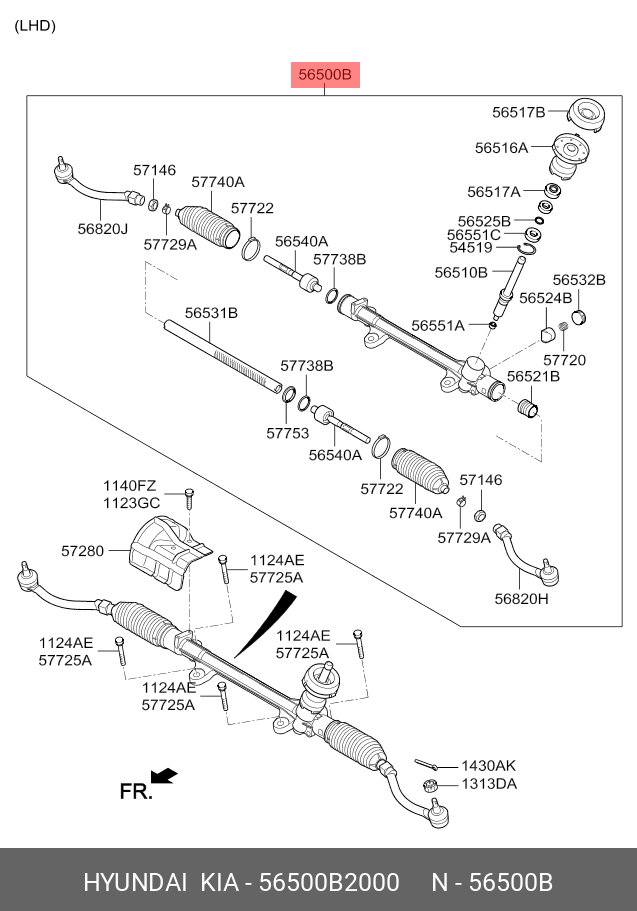 (LHD)

56500B

56517B
56516A
56517A
56525B
56551C
54519
56510B
56532B
56524B
56551A
57720
56521B
57146
57740A
57722
56820J
57729A
56540A
57738B
56531B
57738B
57753
56540A
57722
57740A
57146
57729A
56820H
1140FZ
1123GC
57280
1124AE
57725A
1124AE
57725A
1124AE
57725A
1124AE
57725A
1430AK
1313DA
FR.

HYUNDAI KIA - 56500B2000 N - 56500B