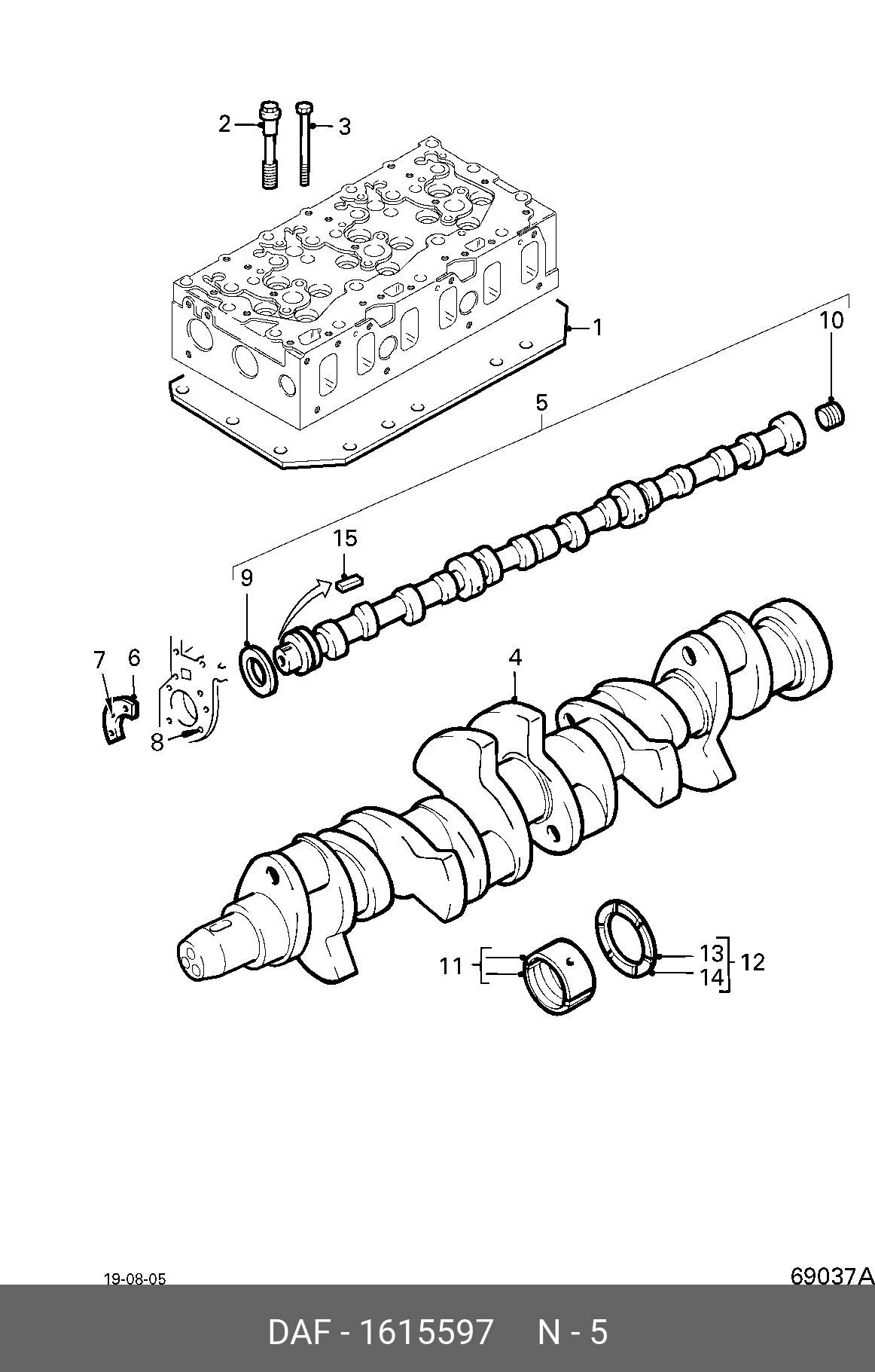 2
3
1
10
5
15
9
7
6
8
4
11
13
14
12

19-08-05
69037A

DAF - 1615597 N - 5