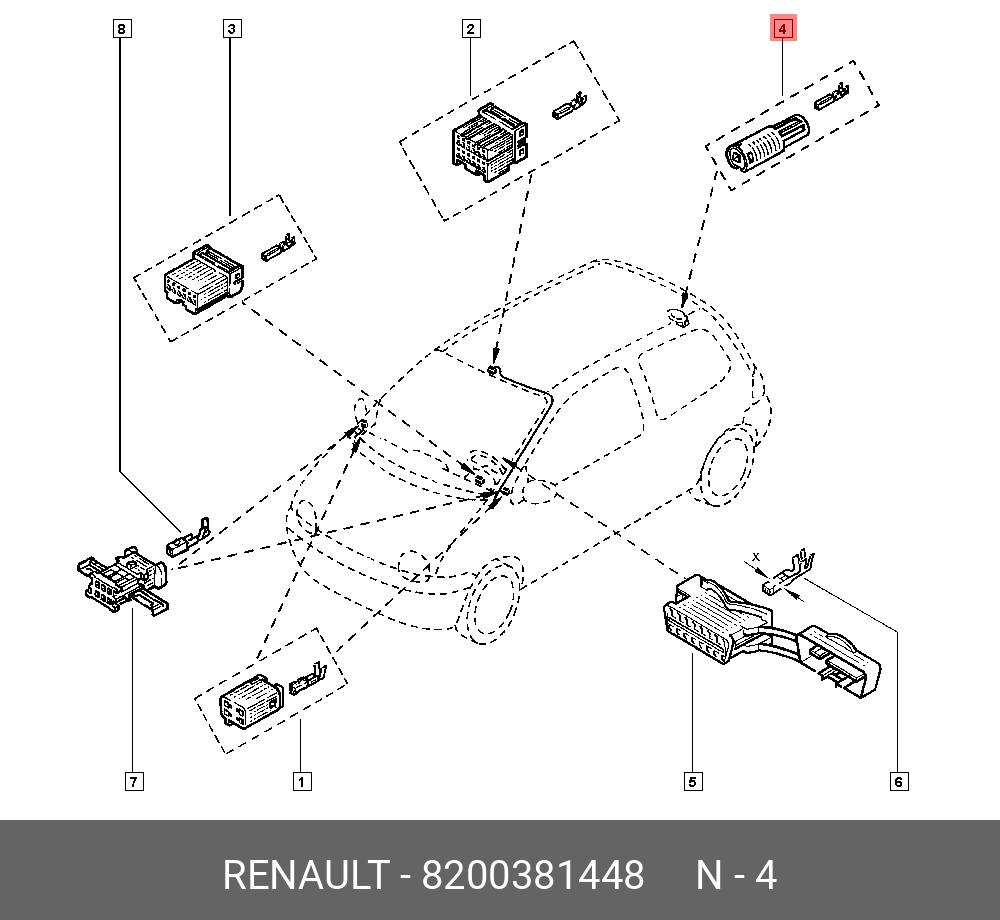 8
3
2
4
X
7
1
5
6
RENAULT - 8200381448 N - 4