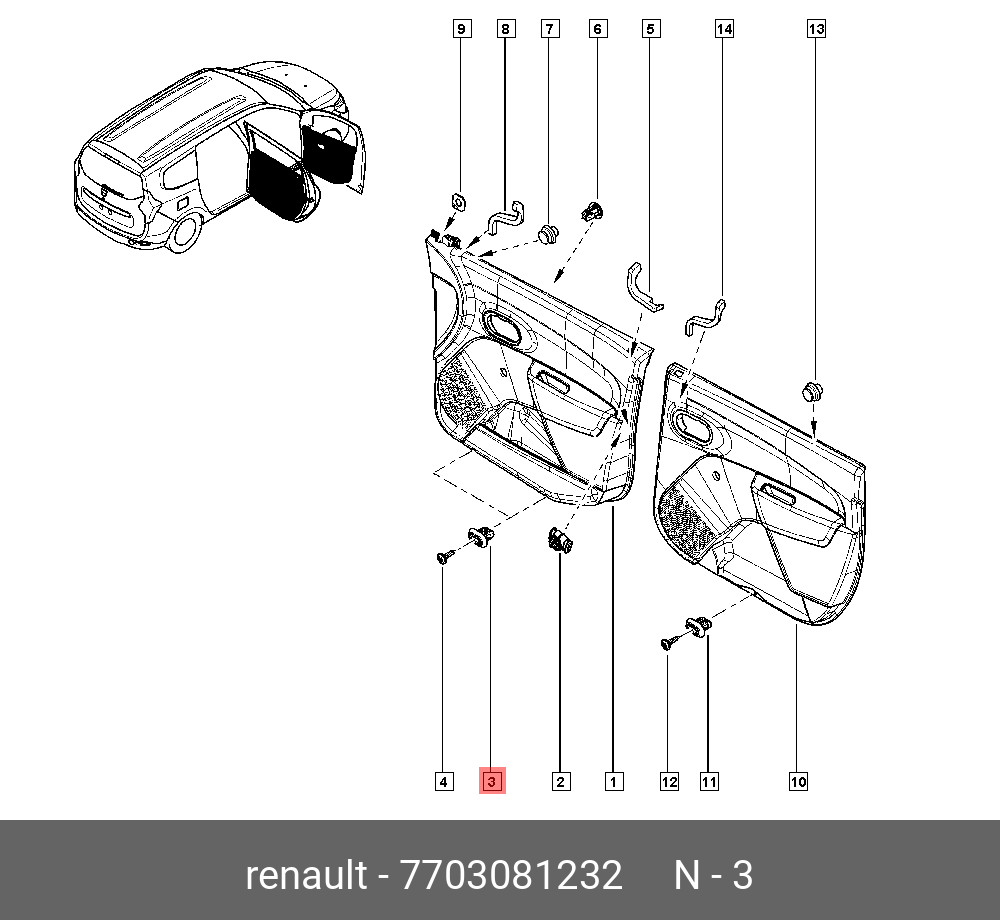 9 8 7 6 5 14 13

4 3 2 1 12 11 10

renault - 7703081232 N - 3