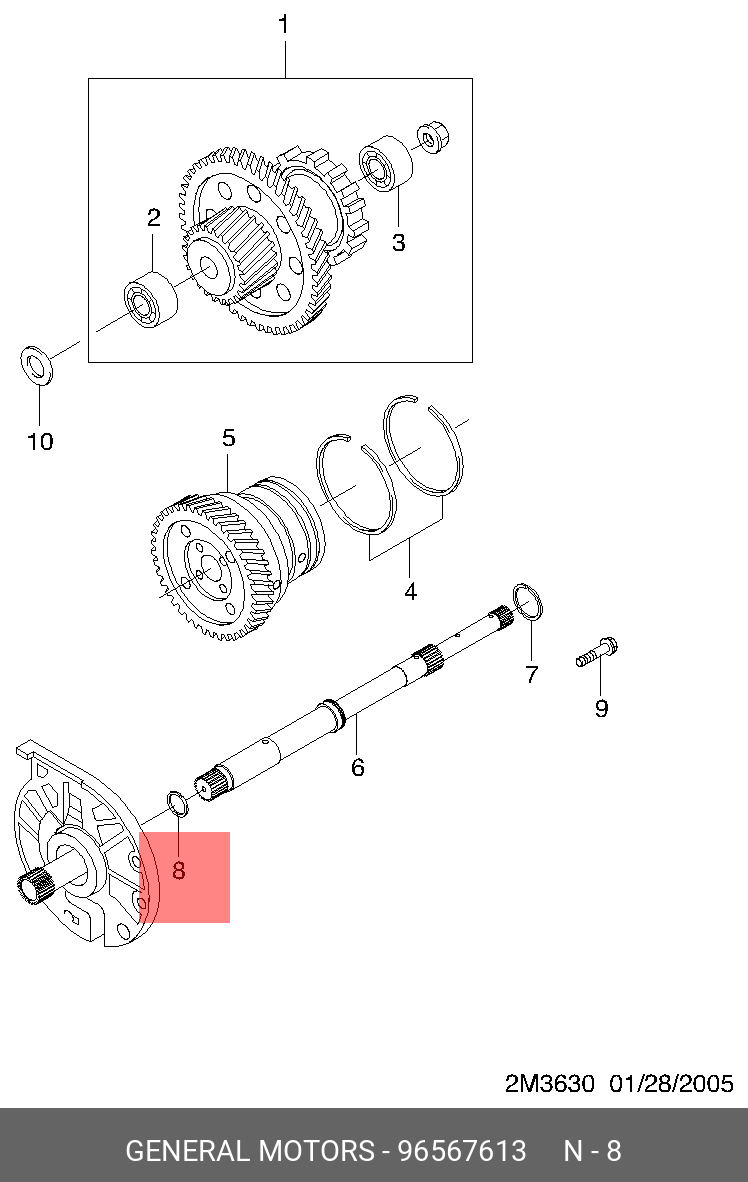 1
2
3
10
5
4
7
9
6
8
2M3630 01/28/2005
GENERAL MOTORS - 96567613 N - 8