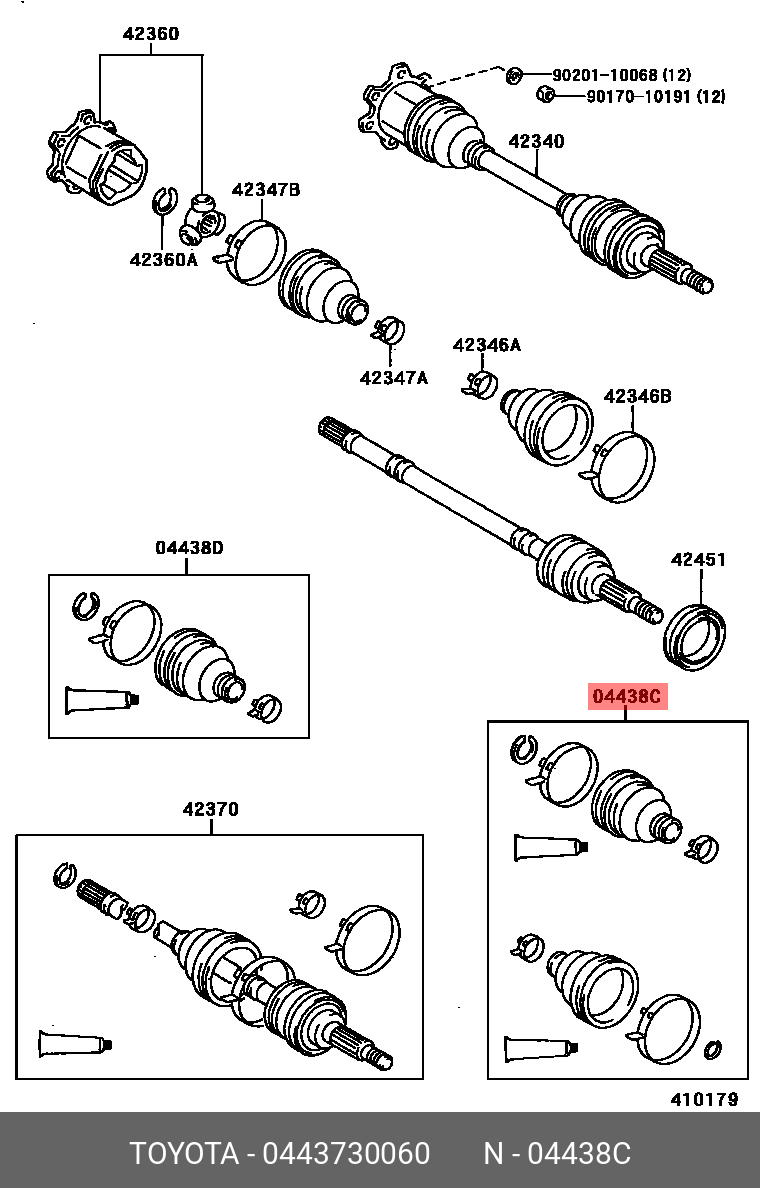 42360
90201-10068 (12)
90170-10191 (12)
42340
42347B
42360A
42347A
42346A
42346B
04438D
42451
04438C
42370
410179
TOYOTA - 0443730060 N - 04438C