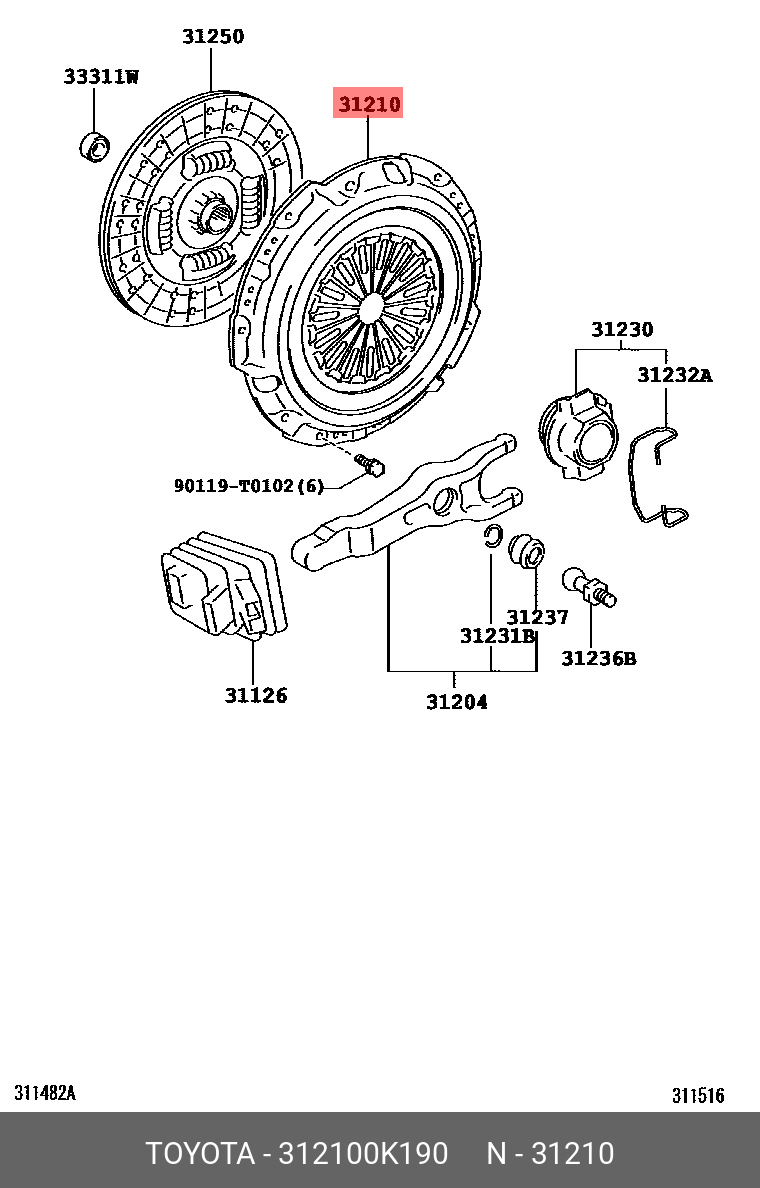 31250
33311W
31210
31230
31232A
90119-T0102(6)
31237
31231B
31236B
31126
31204
311482A
311516
TOYOTA - 312100K190 N - 31210