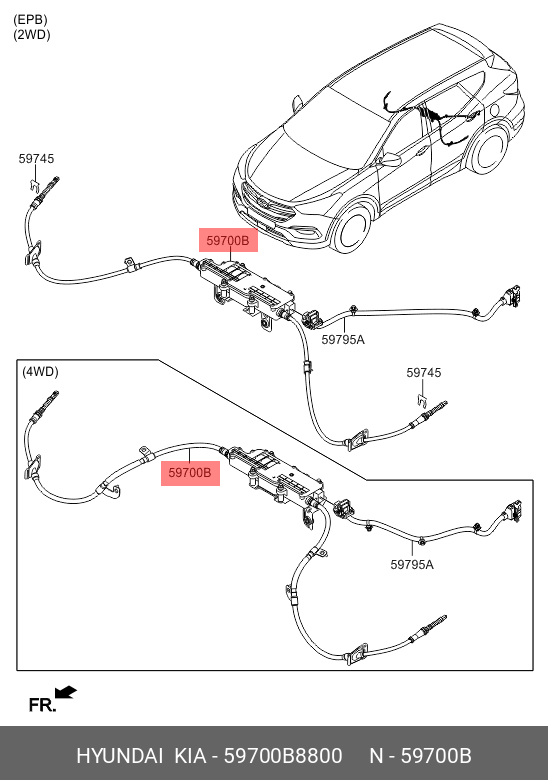 (EPB)
(2WD)

59745

59700B

59795A

(4WD)

59745

59700B

59795A

FR.

HYUNDAI KIA - 59700B8800 N - 59700B