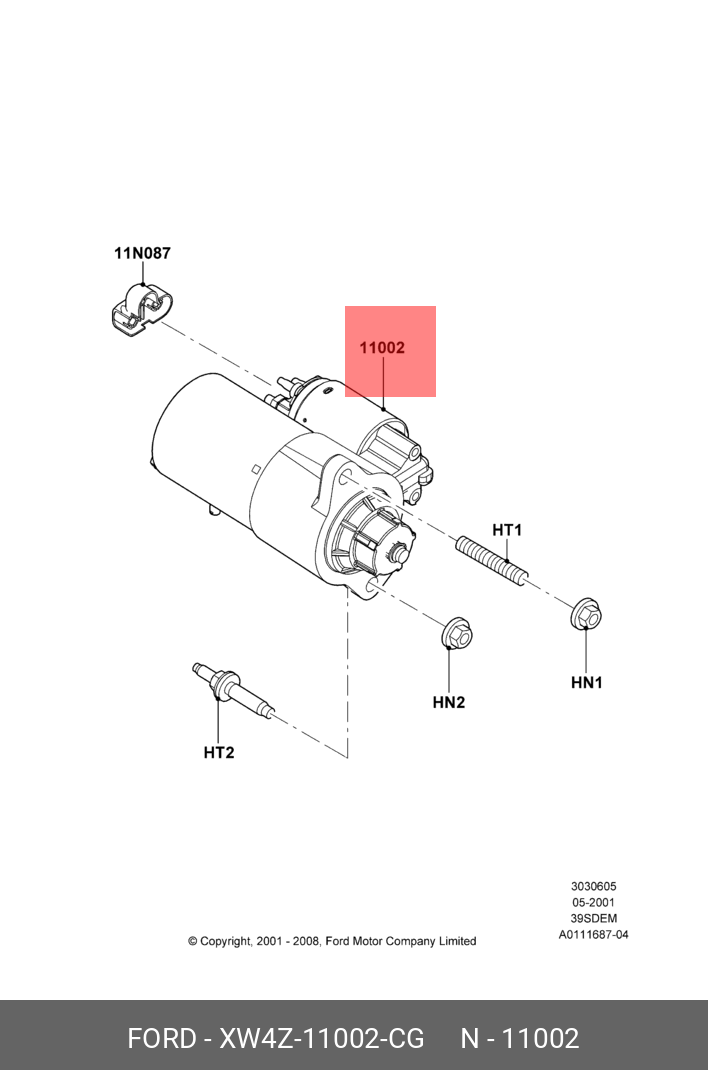 11N087

11002

HT1

HN1

HN2

HT2

3030605
05-2001
39SDEM
A0111687-04

© Copyright, 2001 - 2008, Ford Motor Company Limited

FORD - XW4Z-11002-CG N - 11002