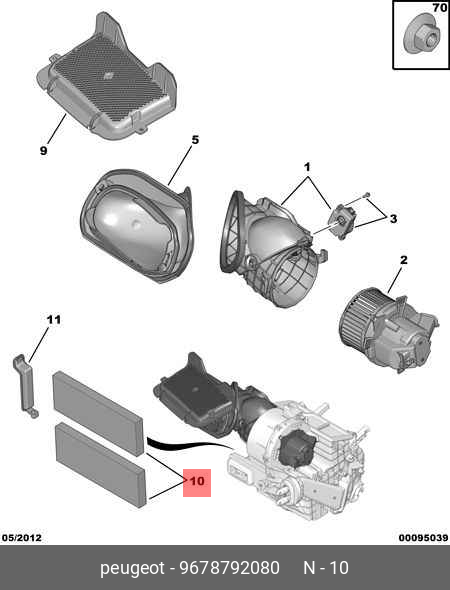 70

9

5

1

3

2

11

10

05/2012

00095039

peugeot - 9678792080 N - 10