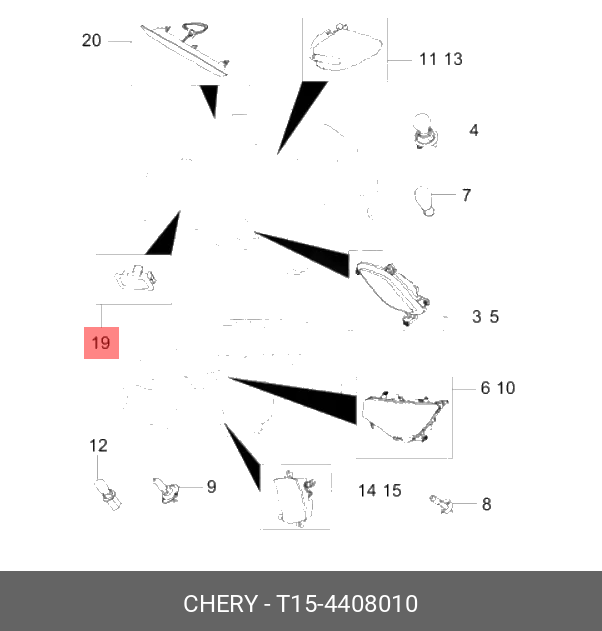 20
11 13
4
7
3 5
19
6 10
12
9
14 15
8
CHERY - T15-4408010