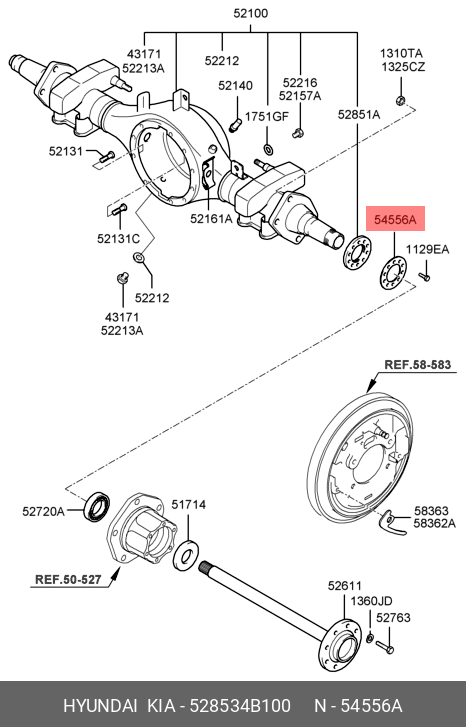 52100

43171
52213A

52212

1310TA
1325CZ

52140

52216
52157A

1751GF

52851A

52131

52161A

54556A

52131C

1129EA

52212

43171
52213A

REF.58-583

52720A

51714

58363
58362A

REF.50-527

52611

1360JD

52763

HYUNDAI KIA - 528534B100 N - 54556A