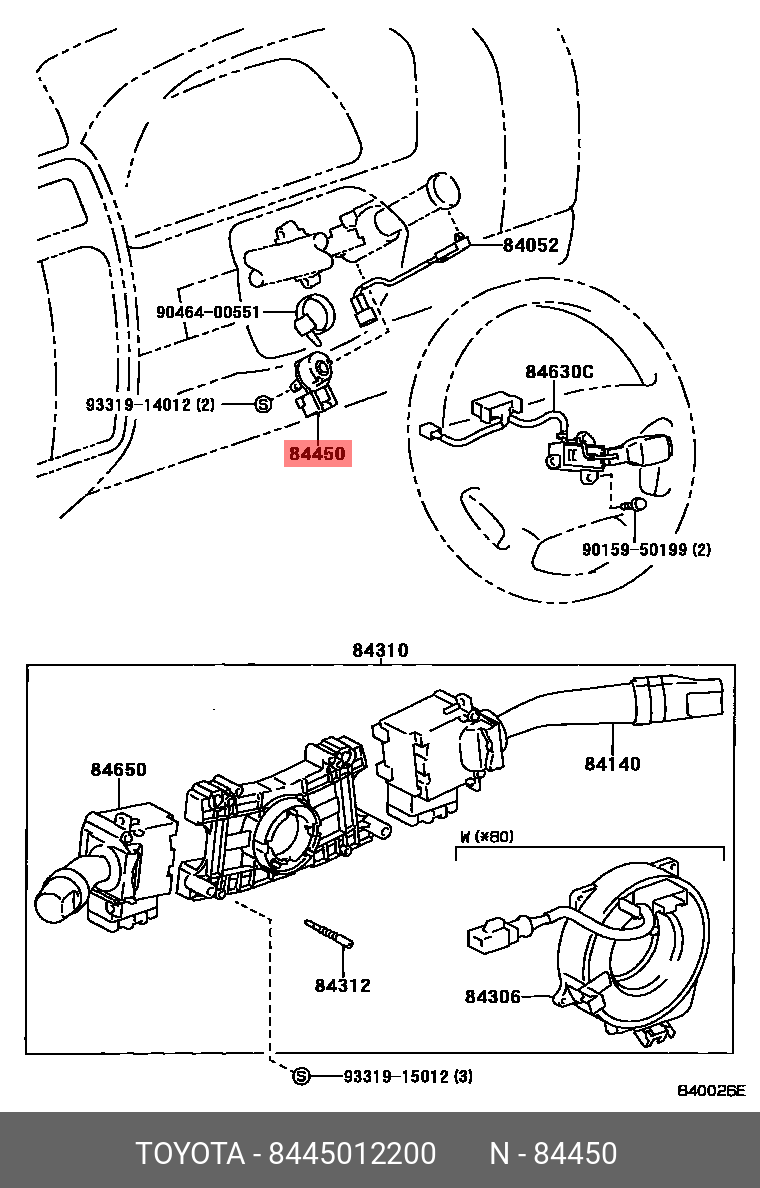 84052

90464-00551

93319-14012 (2)

84450

84630C

90159-50199 (2)

84310

84650

84140

W (*80)

84312

84306

93319-15012 (3)

840026E

TOYOTA - 8445012200 N - 84450