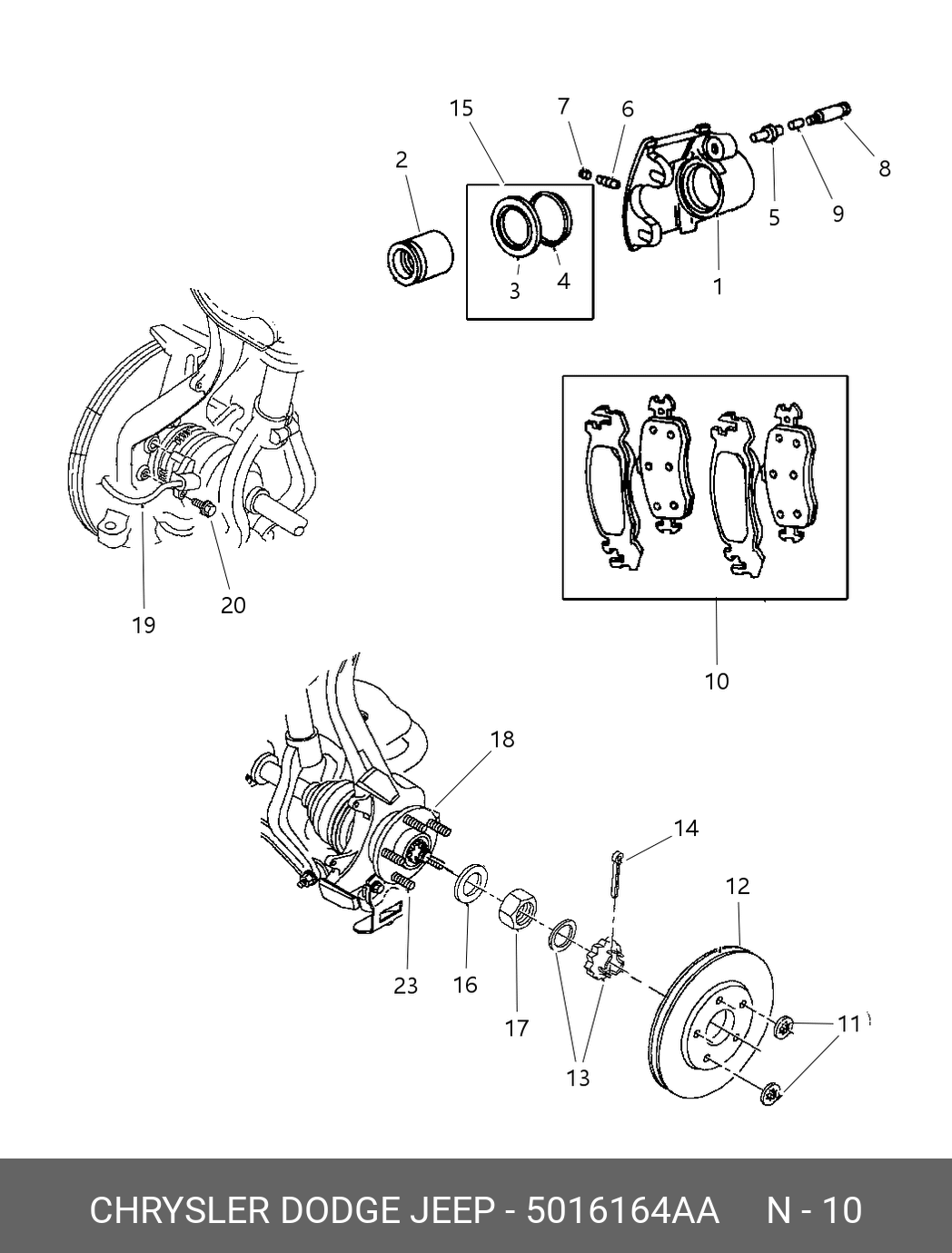 15
7
6
2
8
5
9
3
4
1
19
20
10
18
14
12
23
16
17
13
11

CHRYSLER DODGE JEEP - 5016164AA N - 10