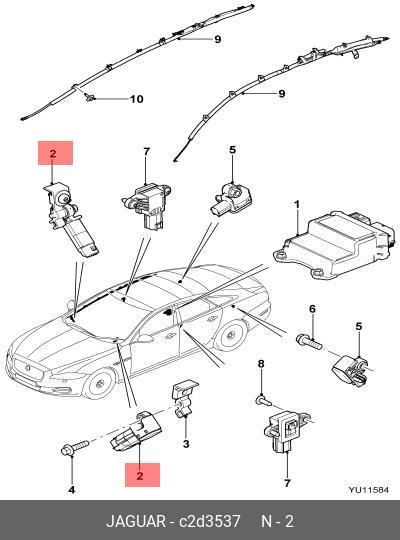 9
10
9
2
7
5
1
6
5
8
3
4
2
7
YU11584
JAGUAR - c2d3537 N - 2