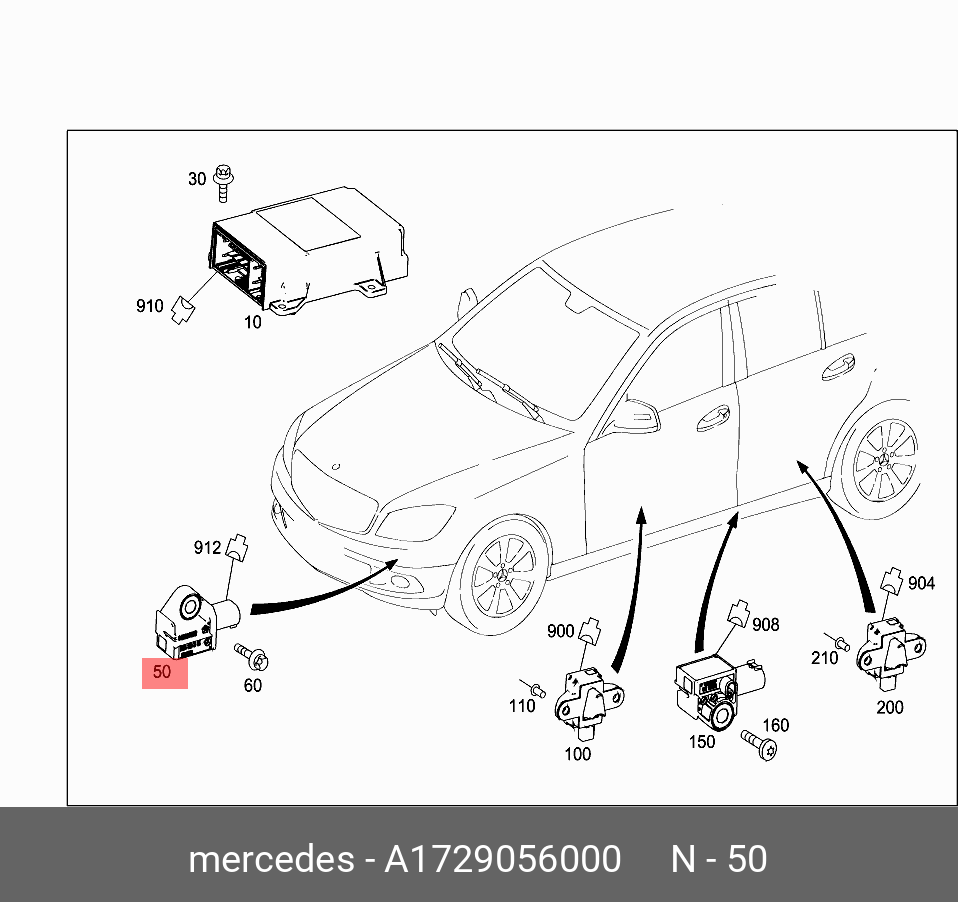 30

910

10

912

50

60

900

110

100

908

150

160

904

210

200

mercedes - A1729056000     N - 50