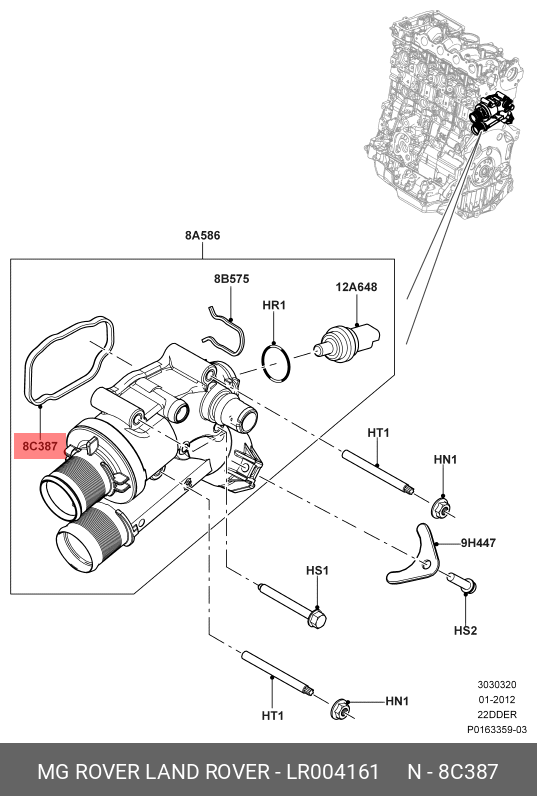 8A586

8B575

HR1

12A648

8C387

HT1

HN1

9H447

HS1

HS2

HT1

HN1

3030320
01-2012
22DDER
P0163359-03

MG ROVER LAND ROVER - LR004161 N - 8C387