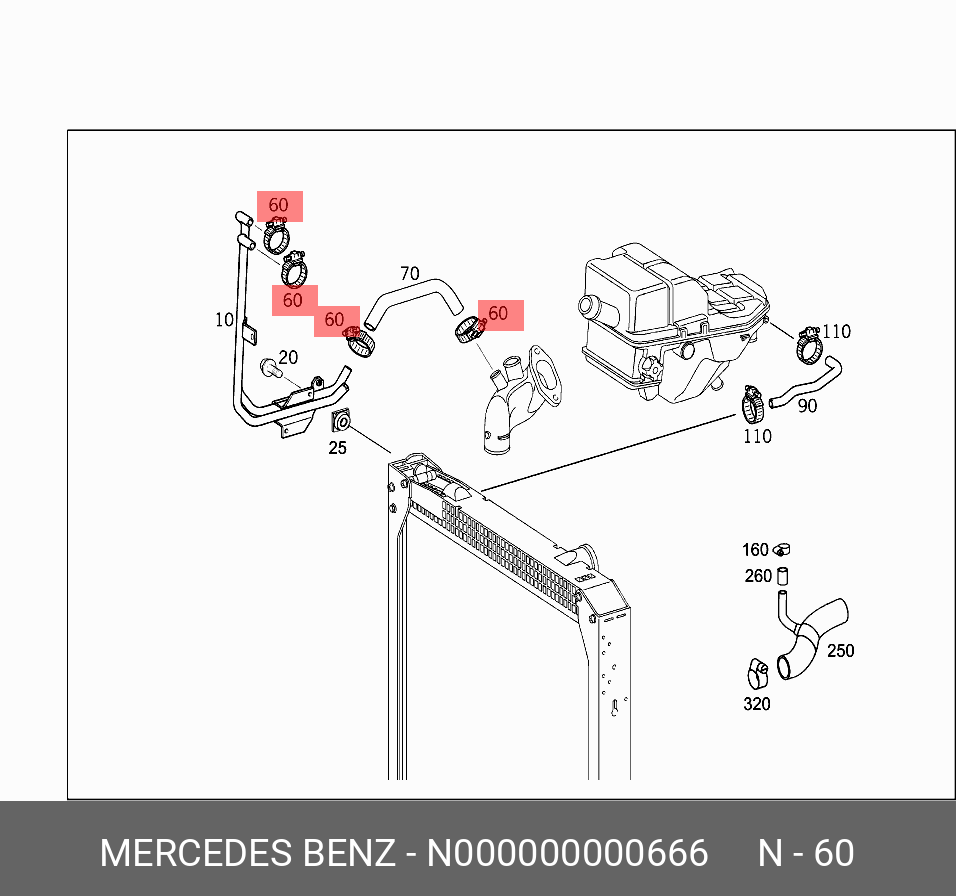 60
60
60
70
60
10
20
25
110
90
110
160
260
250
320

MERCEDES BENZ - N000000000666 N - 60