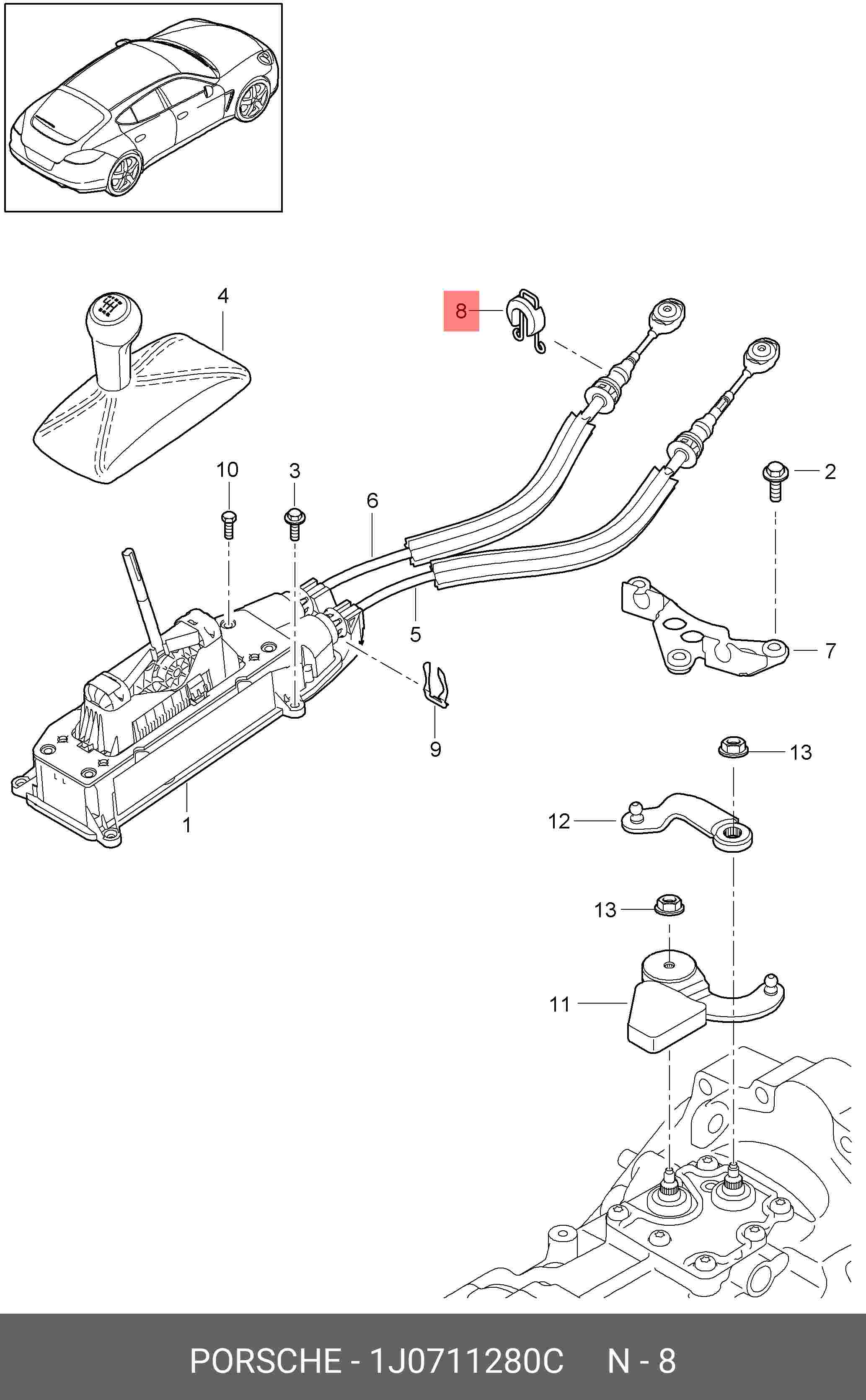 4

8

10

3

6

2

5

7

9

13

12

1

13

11

PORSCHE - 1J0711280C N - 8