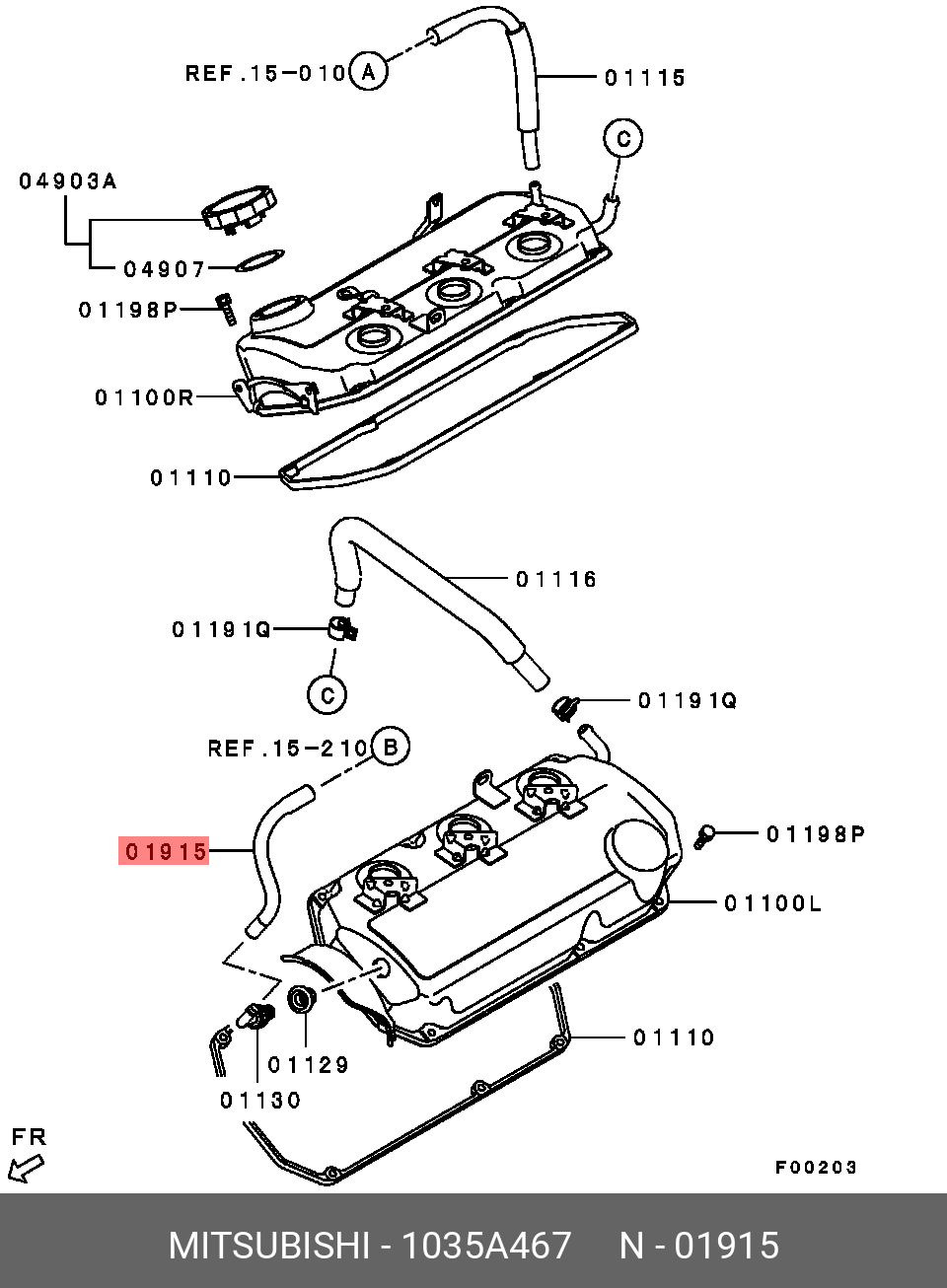 REF.15-010 A
01115
C
04903A
04907
01198P
01100R
01110
01116
01191Q
C
01191Q
REF.15-210 B
01915
01198P
01100L
01110
01129
01130
FR
F00203

MITSUBISHI - 1035A467 N - 01915