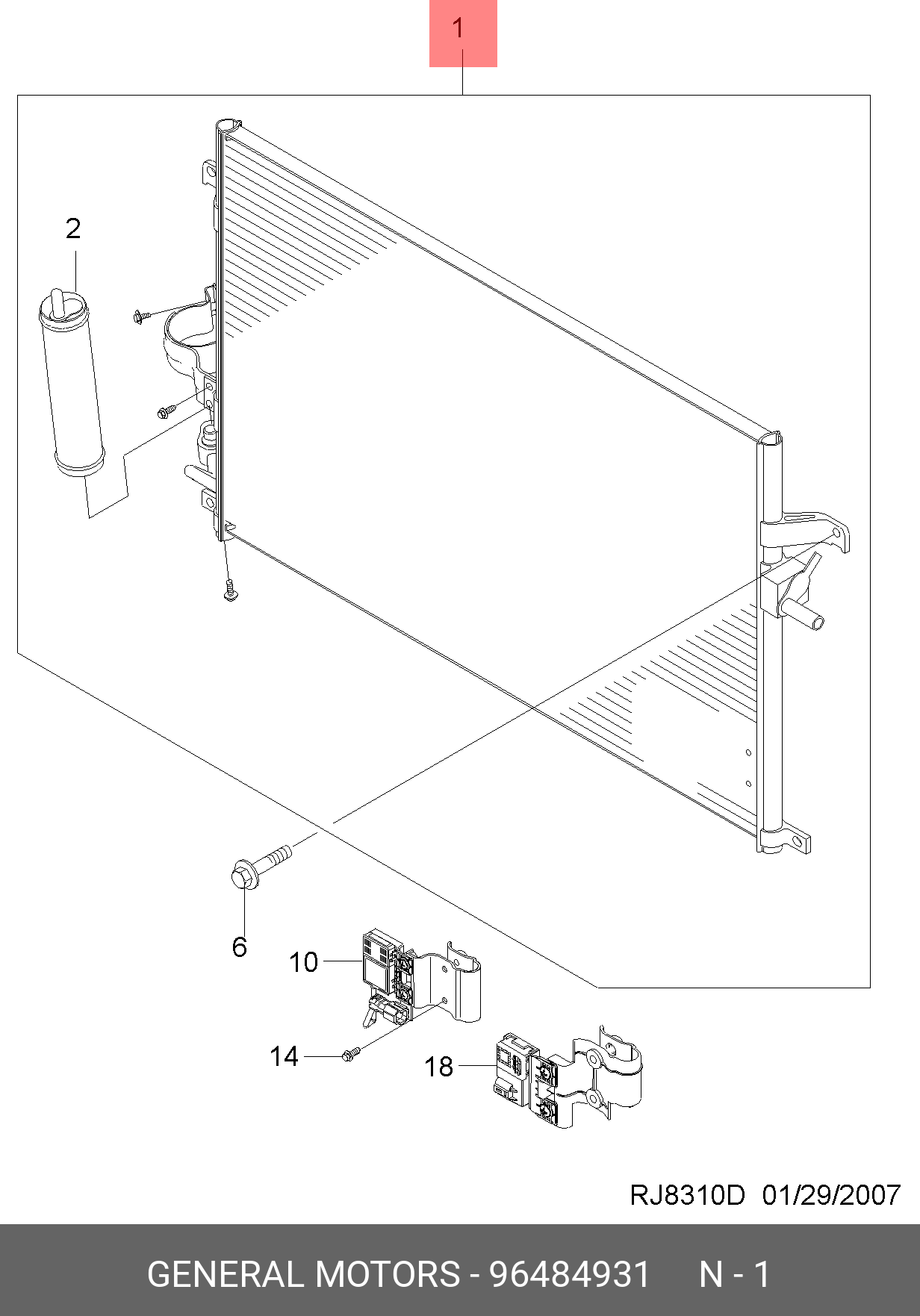 1

2

6

10

14

18

RJ8310D 01/29/2007

GENERAL MOTORS - 96484931 N - 1