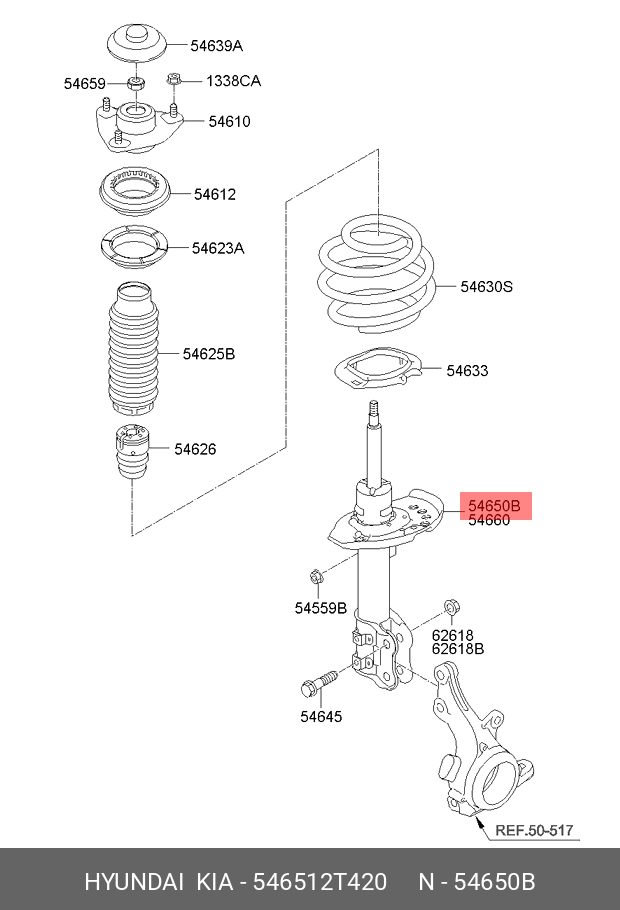 54639A
54659
1338CA
54610
54612
54623A
54625B
54626
54630S
54633
54650B
54660
54559B
62618
62618B
54645
REF.50-517

HYUNDAI KIA - 546512T420 N - 54650B