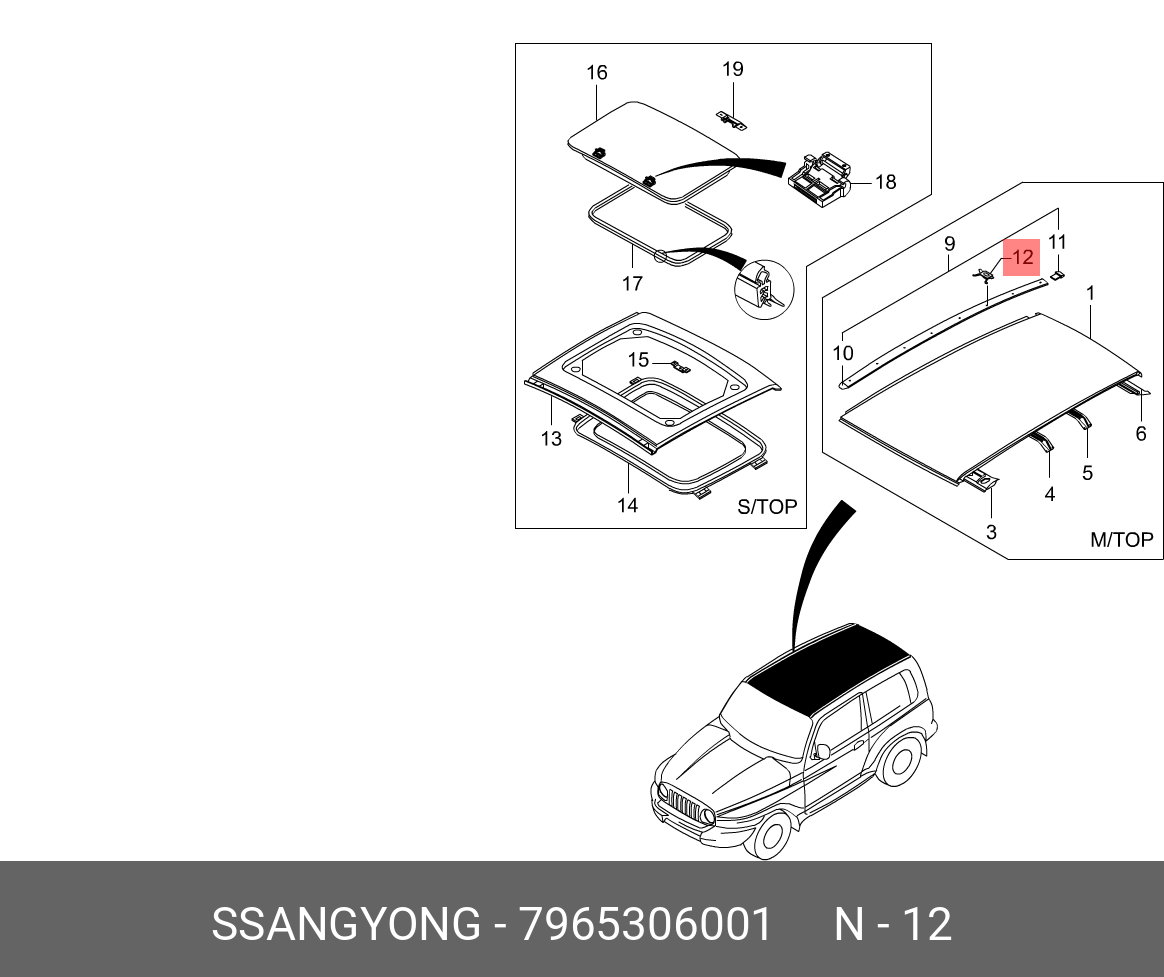 16
19
18
17
15
13
14
S/TOP
9
12
11
1
10
6
5
4
3
M/TOP

SSANGYONG - 7965306001 N - 12