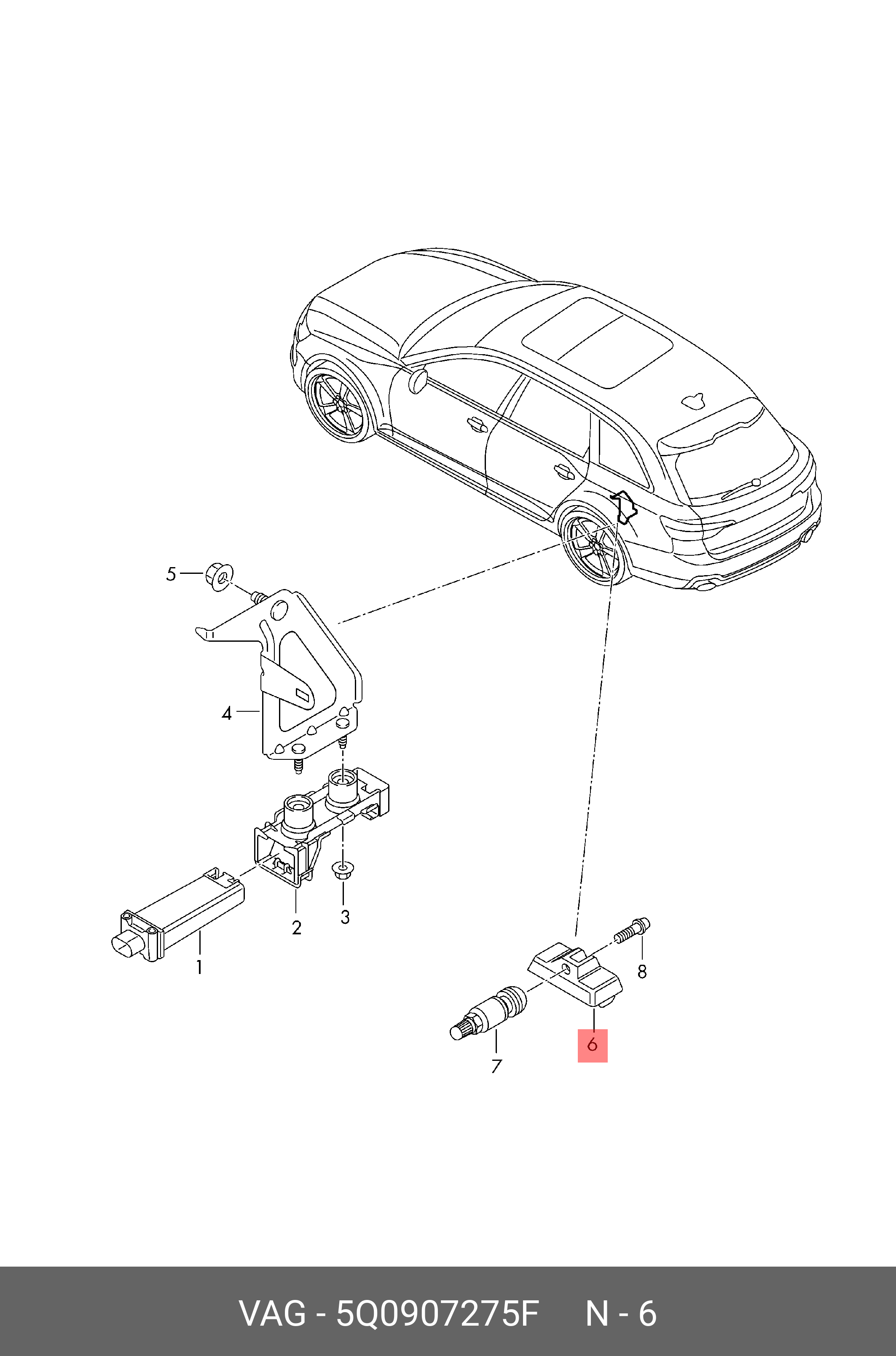 5
4
2
3
1
8
7
6

VAG - 5Q0907275F N - 6