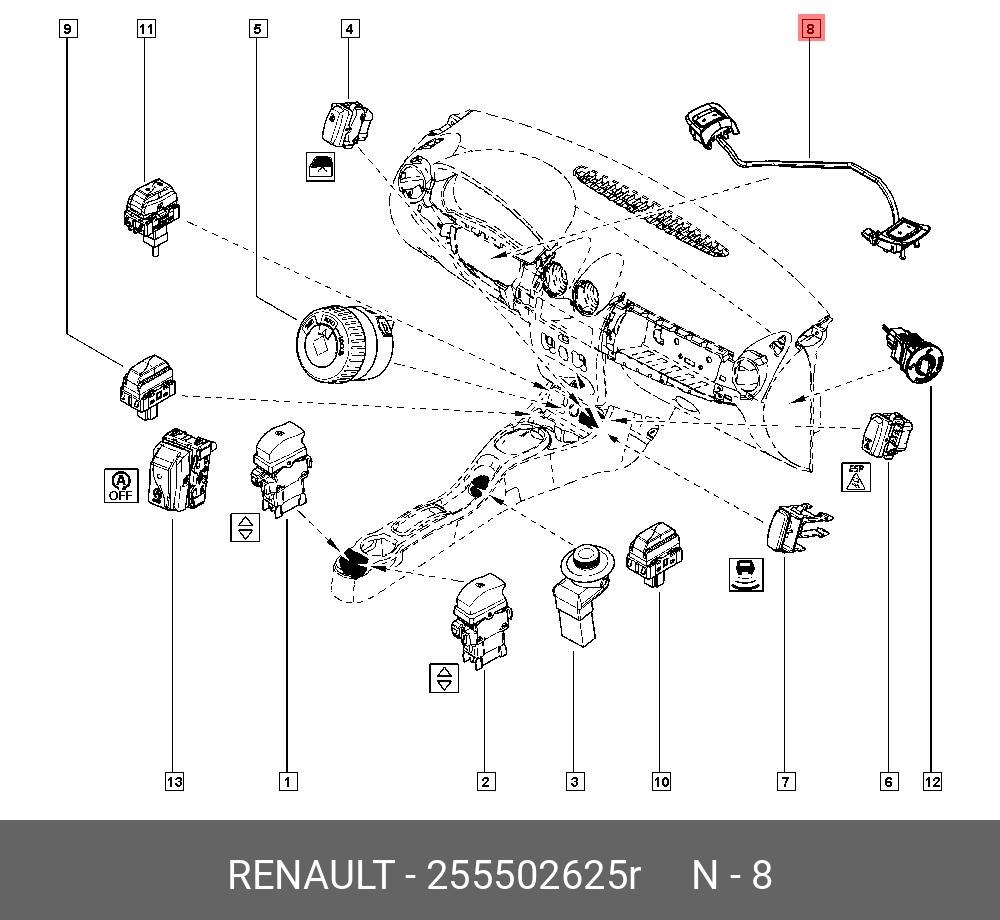 9
11
5
4
8
A
OFF
ESP
13
1
2
3
10
7
6
12

RENAULT - 255502625r N - 8