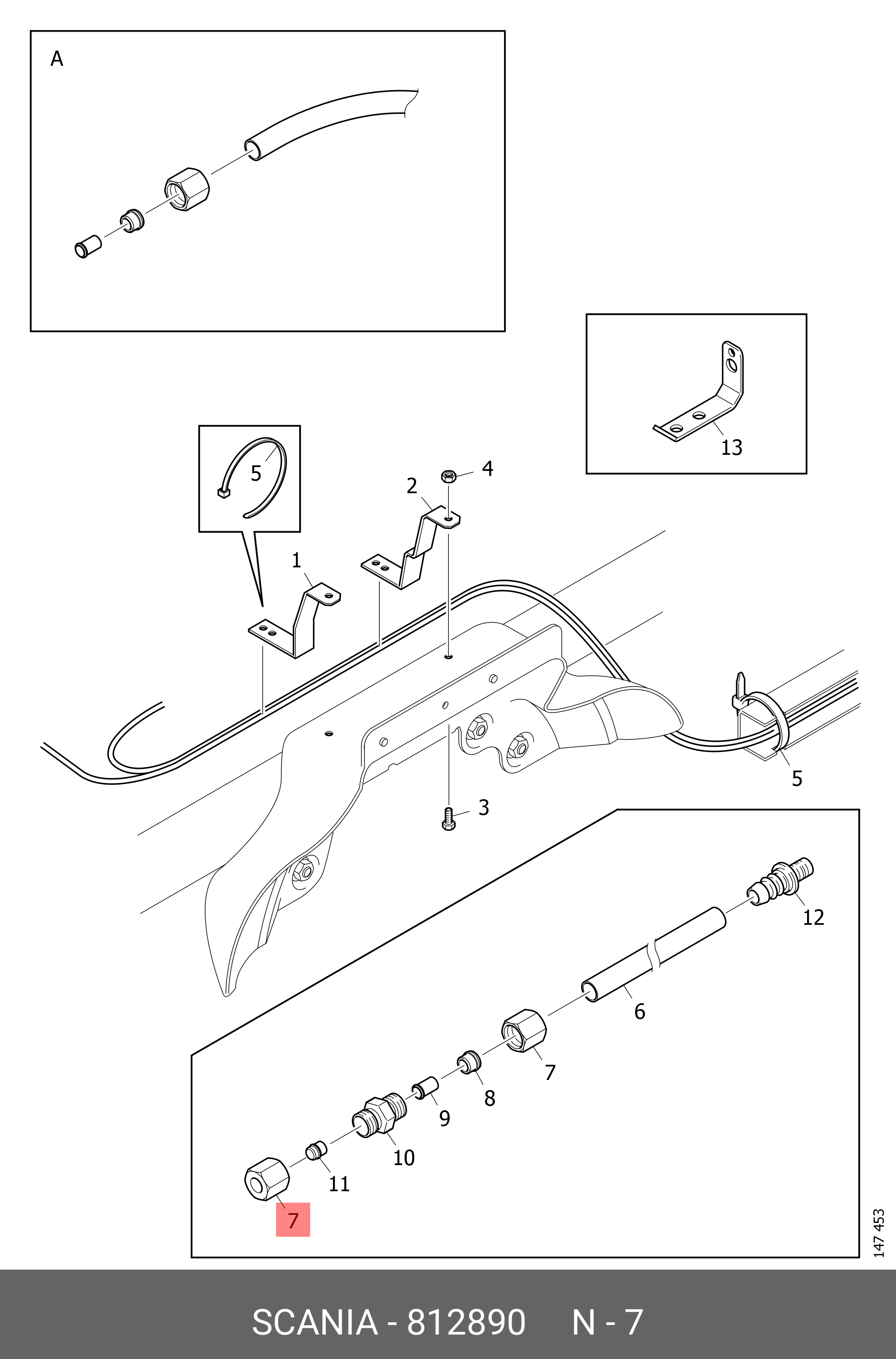 A

13

5

4

2

1

5

3

12

6

7

8

9

10

11

7

147 453

SCANIA - 812890 N - 7