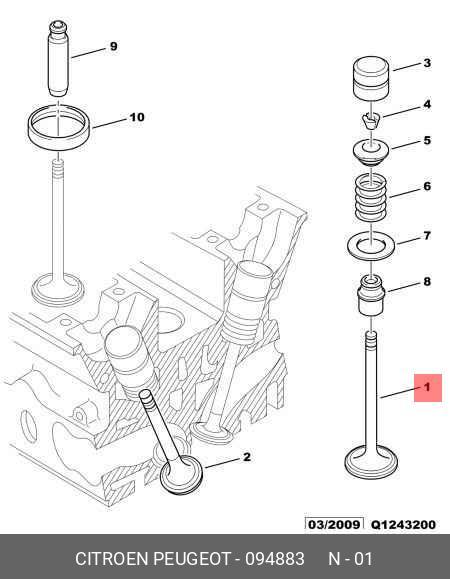 9

10

3

4

5

6

7

8

1

2

03/2009 Q1243200

CITROEN PEUGEOT - 094883 N - 01