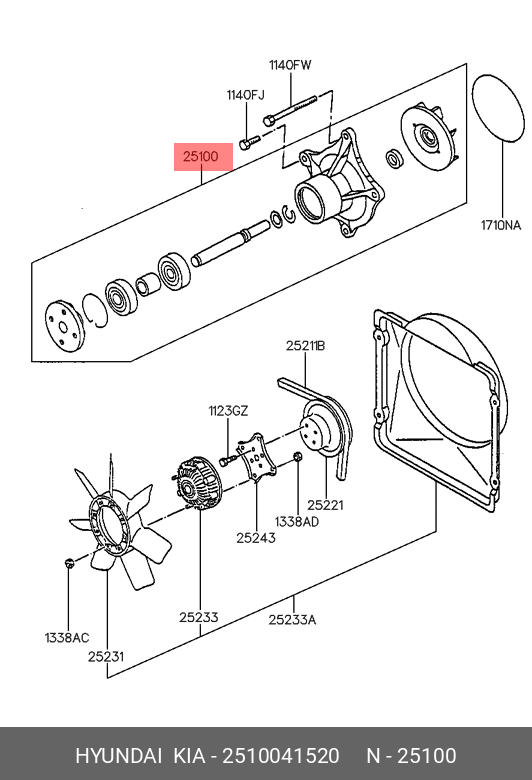 1140FW
1140FJ
25100
1710NA
25211B
1123GZ
25221
1338AD
25243
25233
25233A
1338AC
25231

HYUNDAI KIA - 2510041520 N - 25100