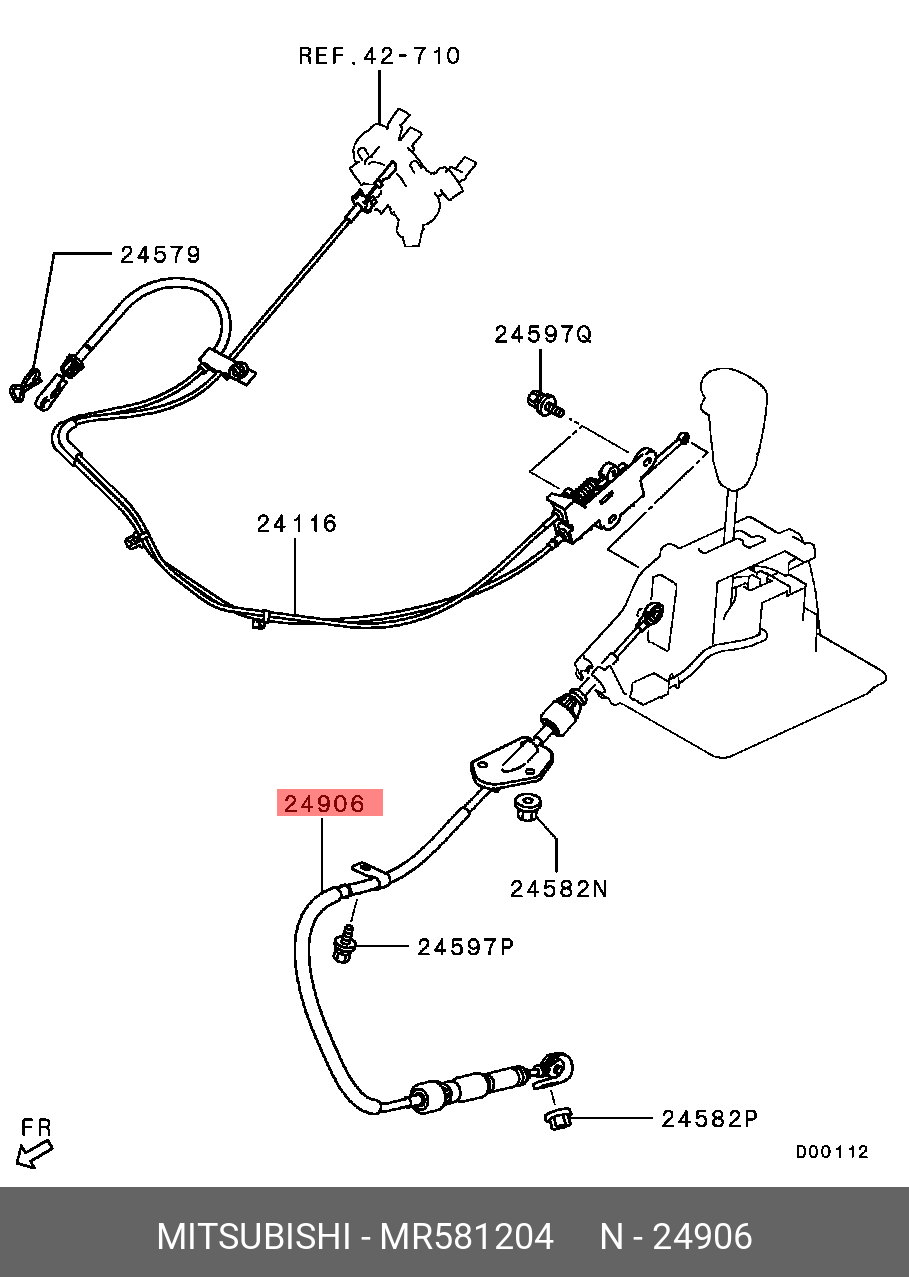 REF.42-710

24579

24597Q

24116

24906

24582N

24597P

24582P

FR

D00112

MITSUBISHI - MR581204 N - 24906