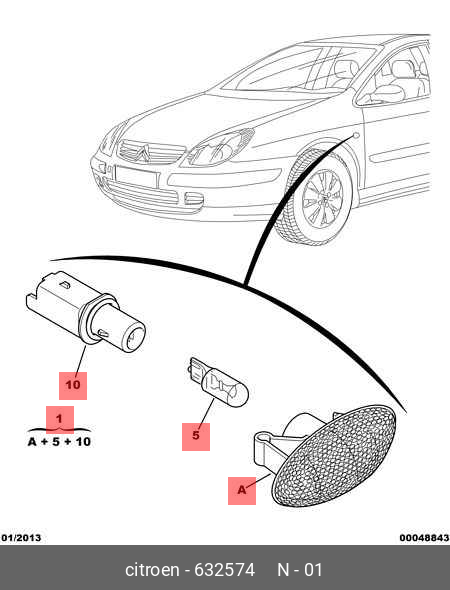 10

1

A + 5 + 10

5

A

01/2013

00048843

citroen - 632574 N - 01