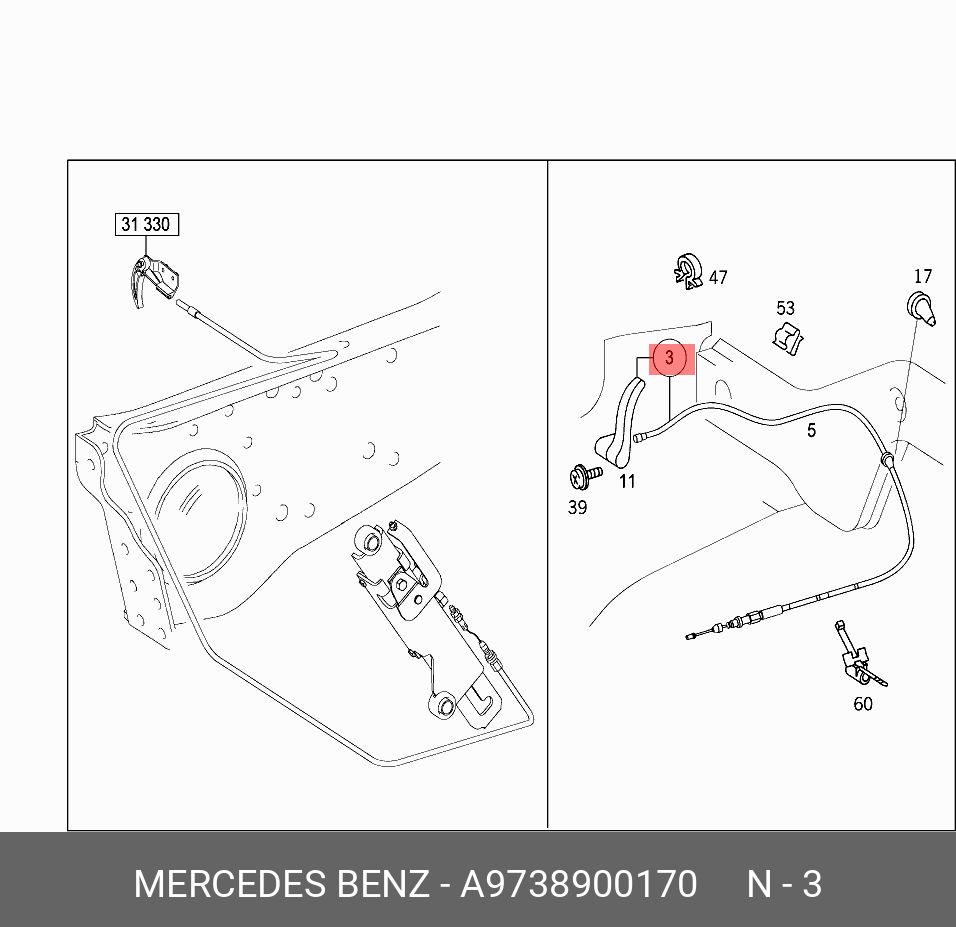 31 330

47

17

53

3

5

11

39

60

MERCEDES BENZ - A9738900170     N - 3