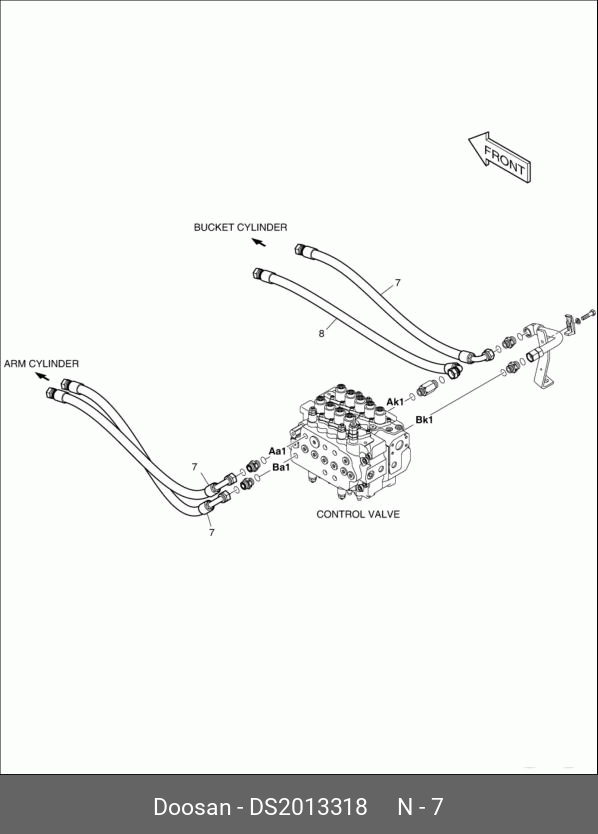 FRONT

BUCKET CYLINDER

7

8

ARM CYLINDER

Ak1

Bk1

Aa1

Ba1

7

7

CONTROL VALVE

Doosan - DS2013318 N - 7