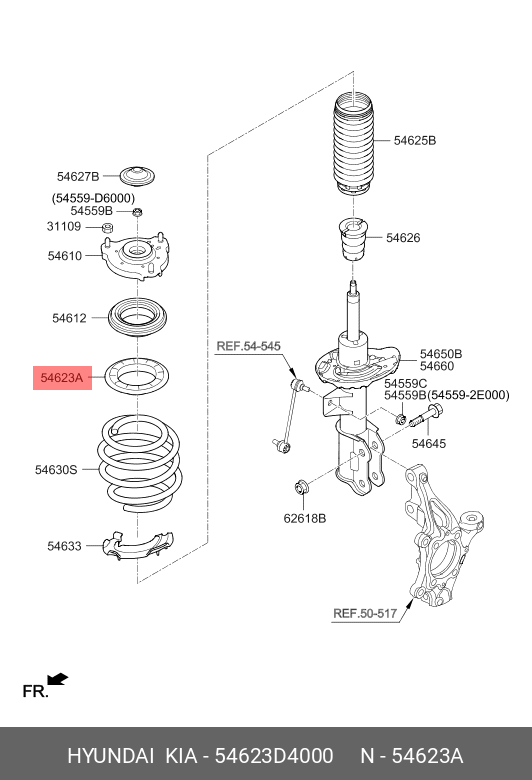 54627B
(54559-D6000)
54559B
31109
54610
54612
54623A
54630S
54633
54625B
54626
REF.54-545
54650B
54660
54559C
54559B(54559-2E000)
54645
62618B
REF.50-517
FR.

HYUNDAI KIA - 54623D4000 N - 54623A