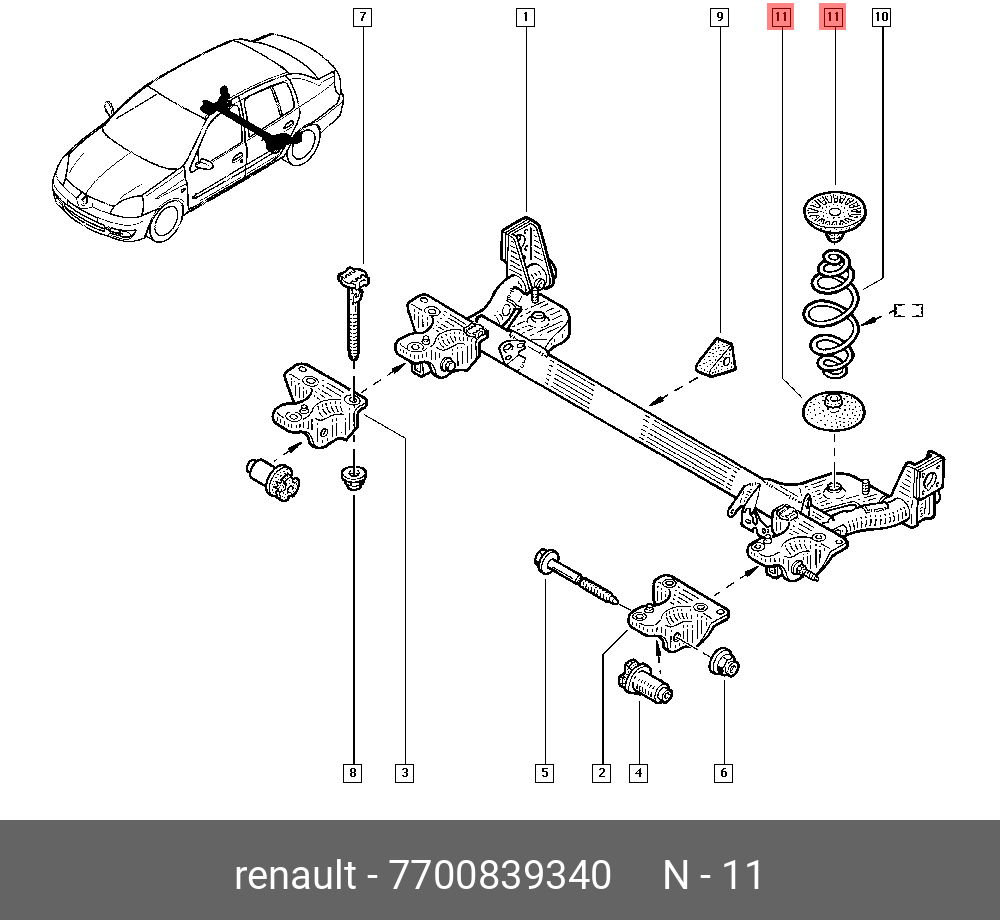 7
1
9
11
11
10
8
3
5
2
4
6

renault - 7700839340 N - 11