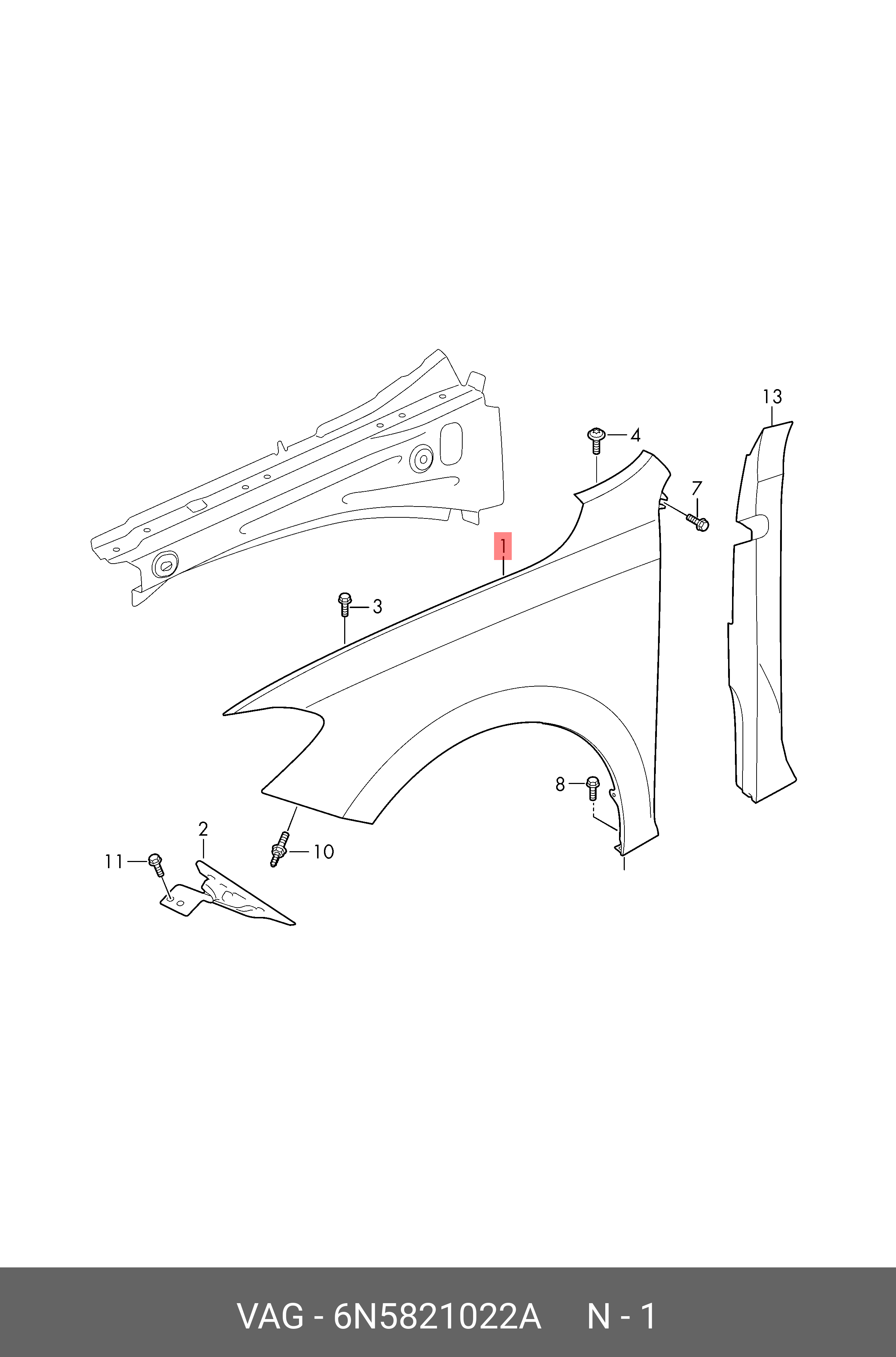 13
4
7
1
3
8
2
11
10

VAG - 6N5821022A N - 1