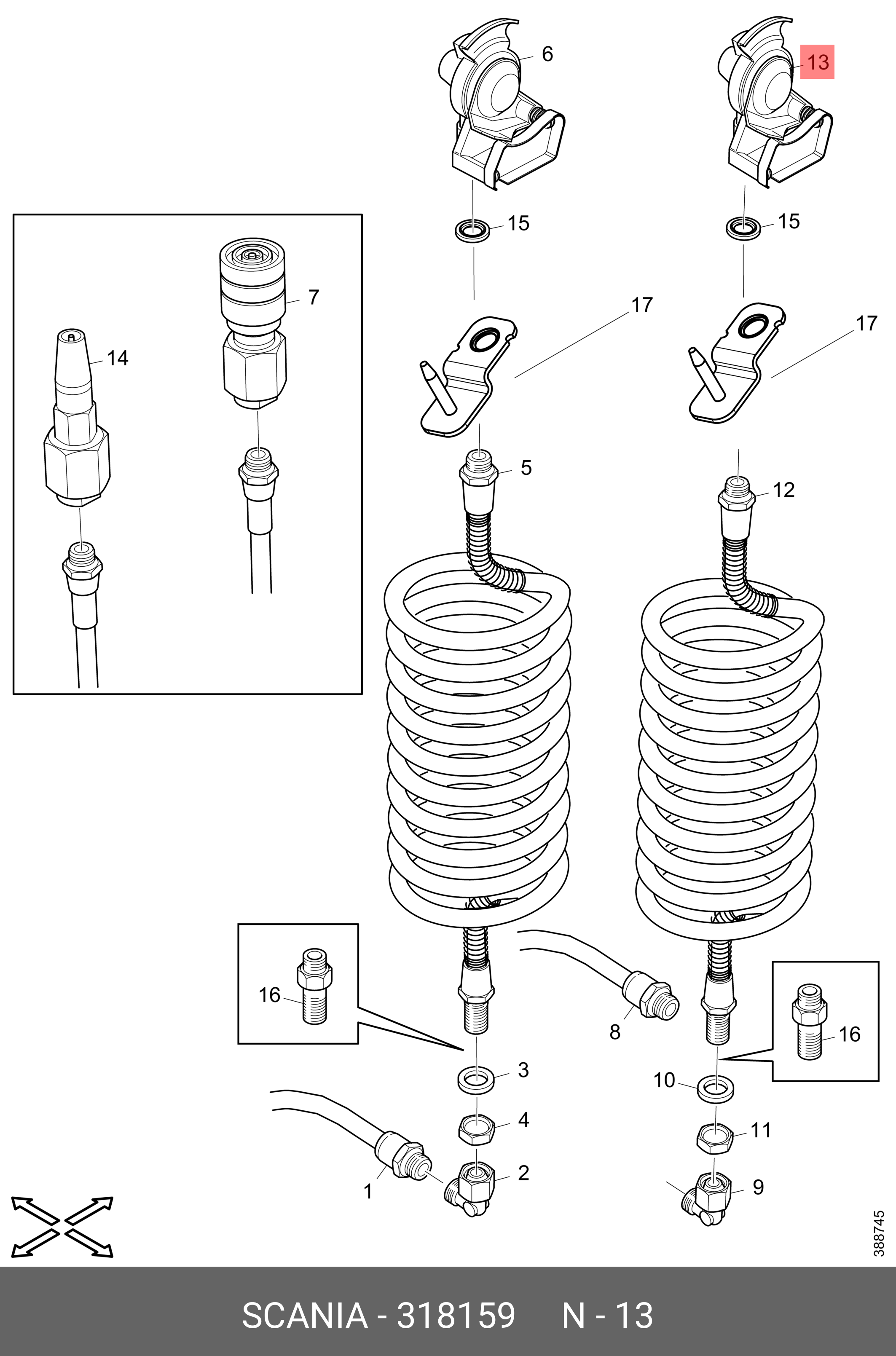 6
13
15
15
7
17
17
14
5
12
16
8
16
3
10
4
11
2
9
1
388745
SCANIA - 318159 N - 13