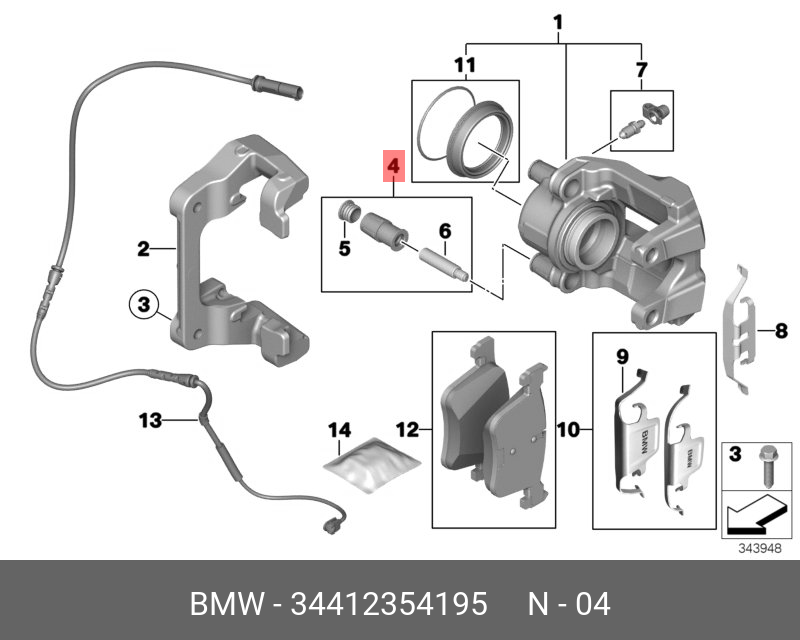 1
11
7
4
5
6
2
3
8
9
13
14
12
10
BMW
BMW
3
343948

BMW - 34412354195 N - 04