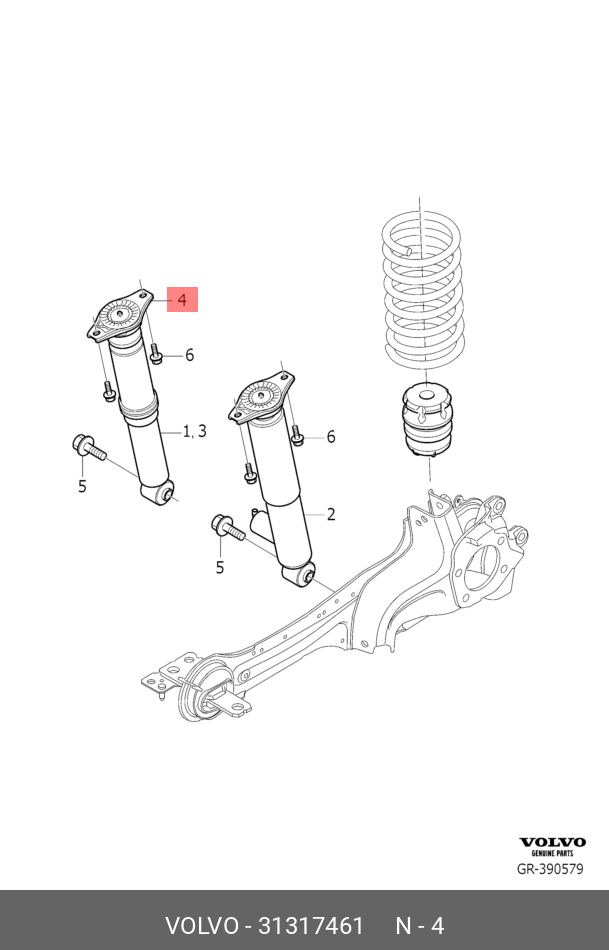 4

6

1, 3

5

6

2

5

VOLVO
GENUINE PARTS
GR-390579

VOLVO - 31317461 N - 4