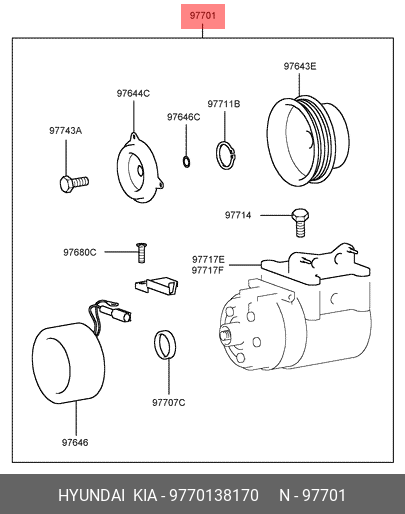 97701

97643E
97644C
97711B
97646C
97743A
97714
97680C
97717E
97717F
97707C
97646

HYUNDAI KIA - 9770138170 N - 97701