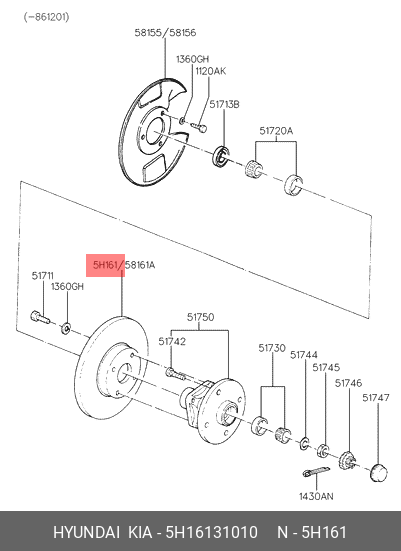 (−861201)

58155/58156

1360GH

1120AK

51713B

51720A

5H161/58161A

51711

1360GH

51750

51742

51730

51744

51745

51746

51747

1430AN

HYUNDAI KIA - 5H16131010 N - 5H161