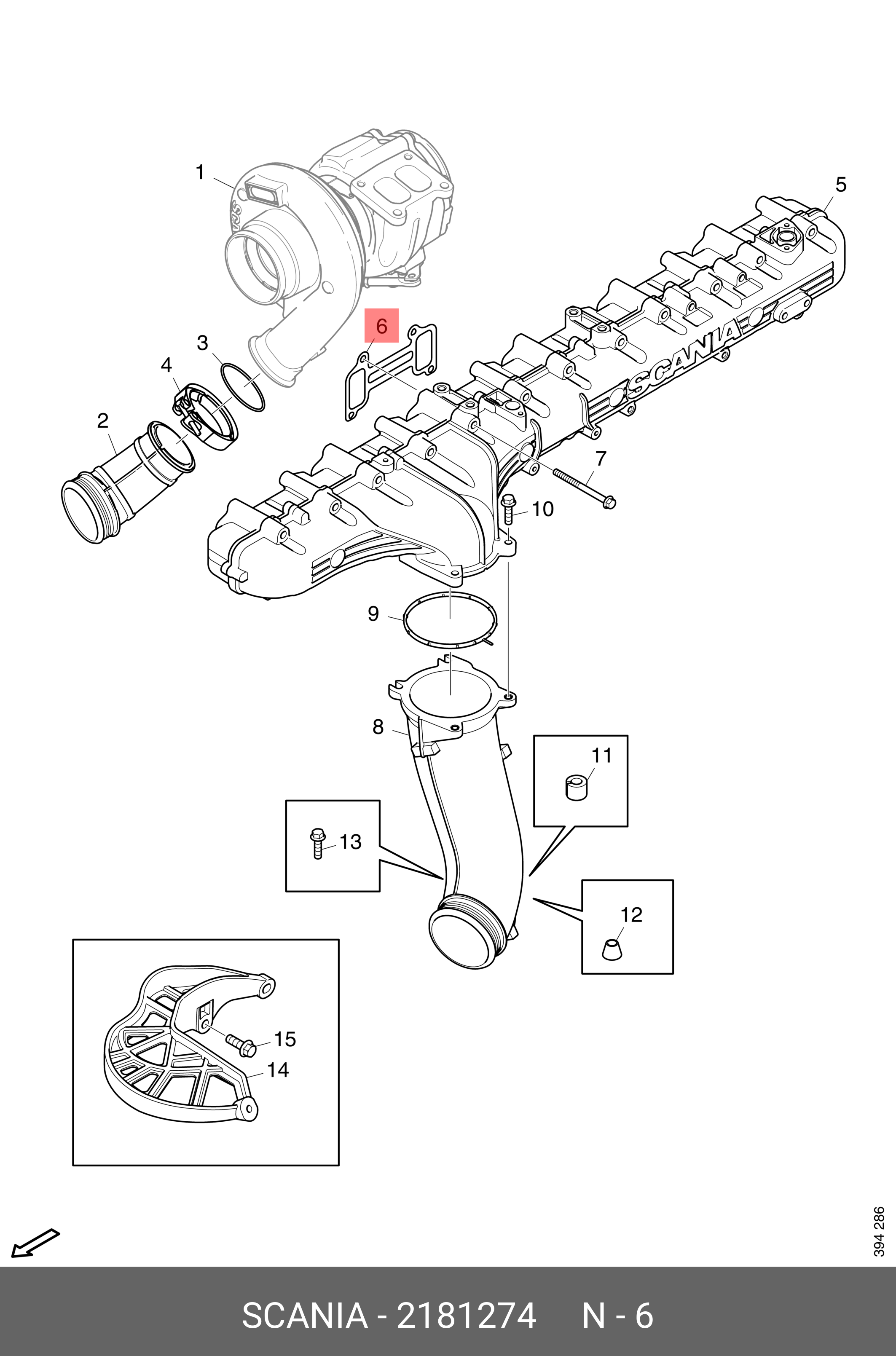 1
5
6
3
4
2
SCANIA
7
10
9
8
11
13
12
15
14
394 286
SCANIA - 2181274 N - 6