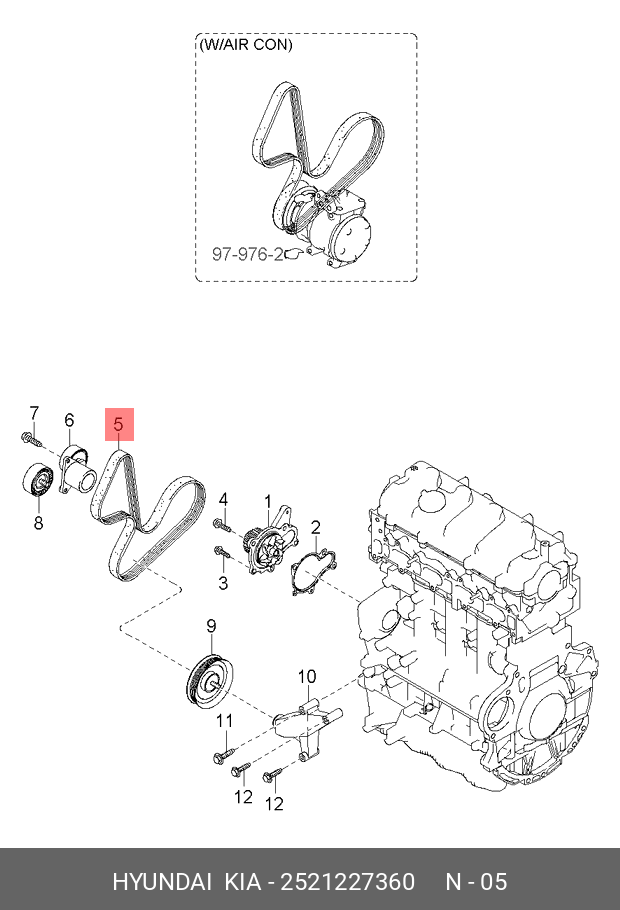 (W/AIR CON)

97-976-2

7
6
5
8
4
1
2
3
9
10
11
12
12

HYUNDAI KIA - 2521227360 N - 05