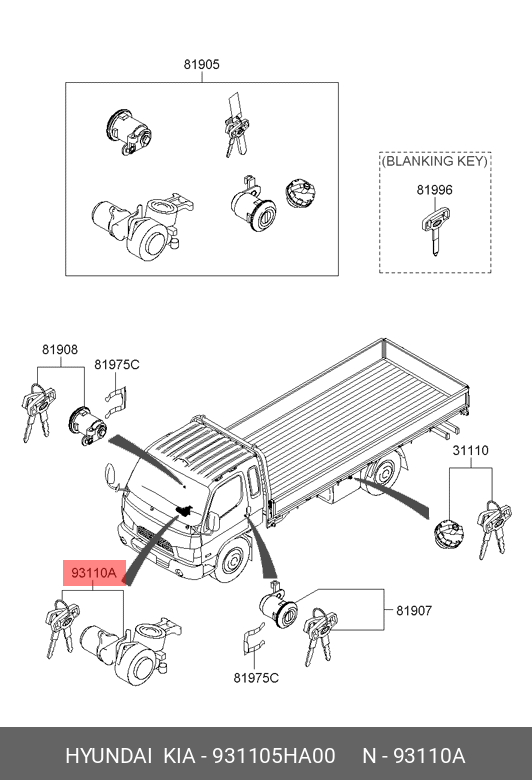 81905

(BLANKING KEY)

81996

81908

81975C

31110

93110A

81907

81975C

HYUNDAI KIA - 931105HA00 N - 93110A